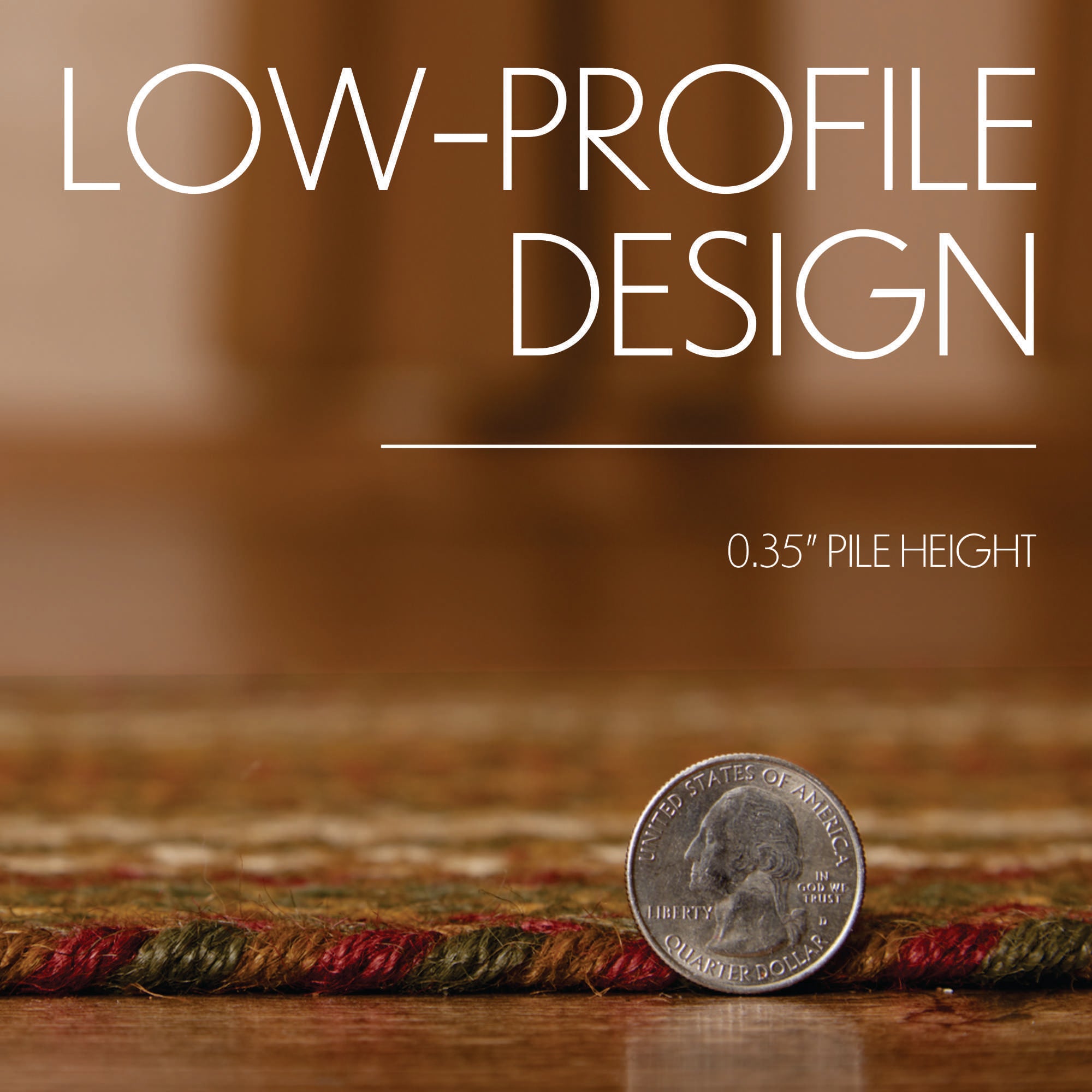 LOW-PROFILE DESIGN

0.35" PILE HEIGHT

UNITED STATES OF AMERICA
IN GOD WE TRUST
LIBERTY
D
QUARTER DOLLAR