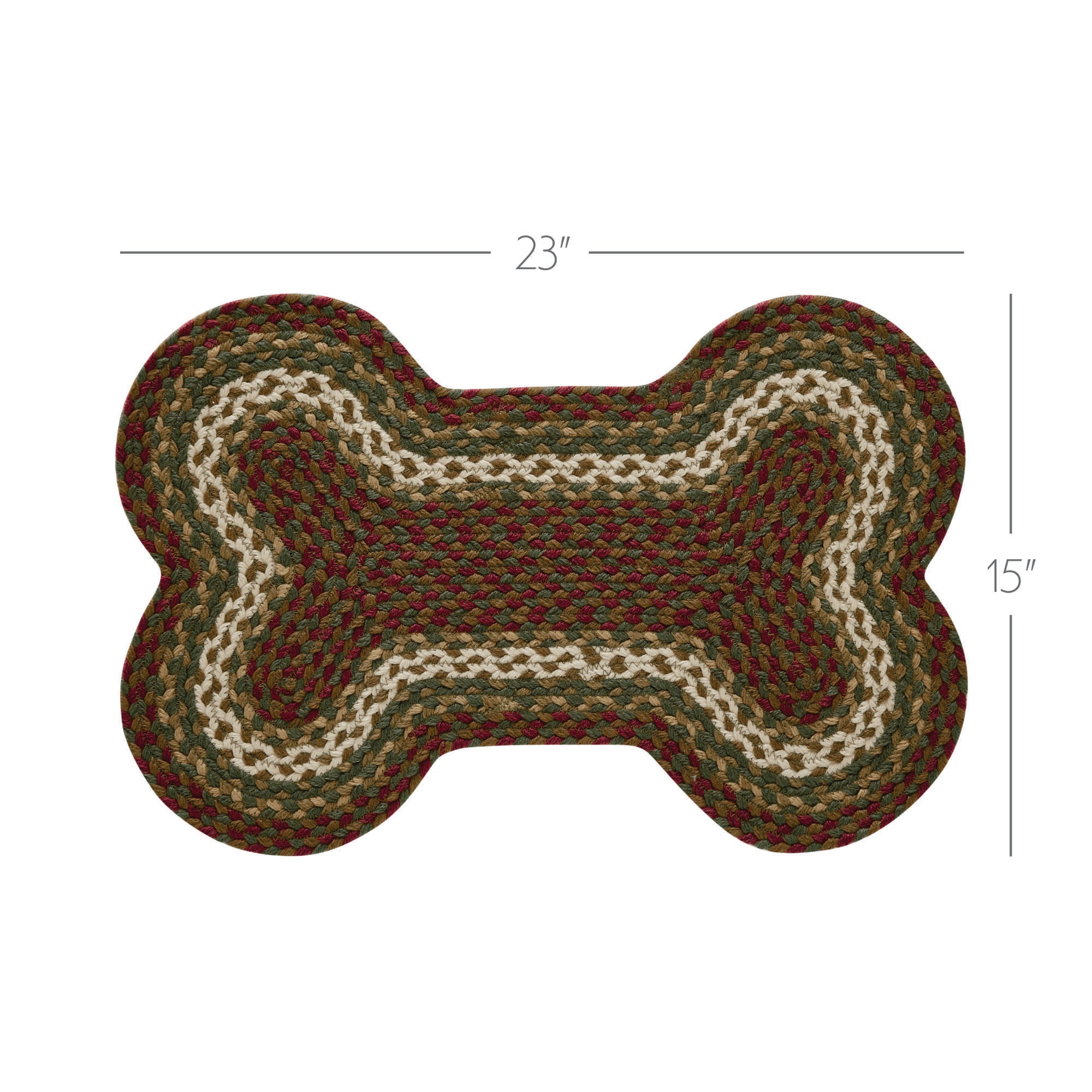 23″

15″