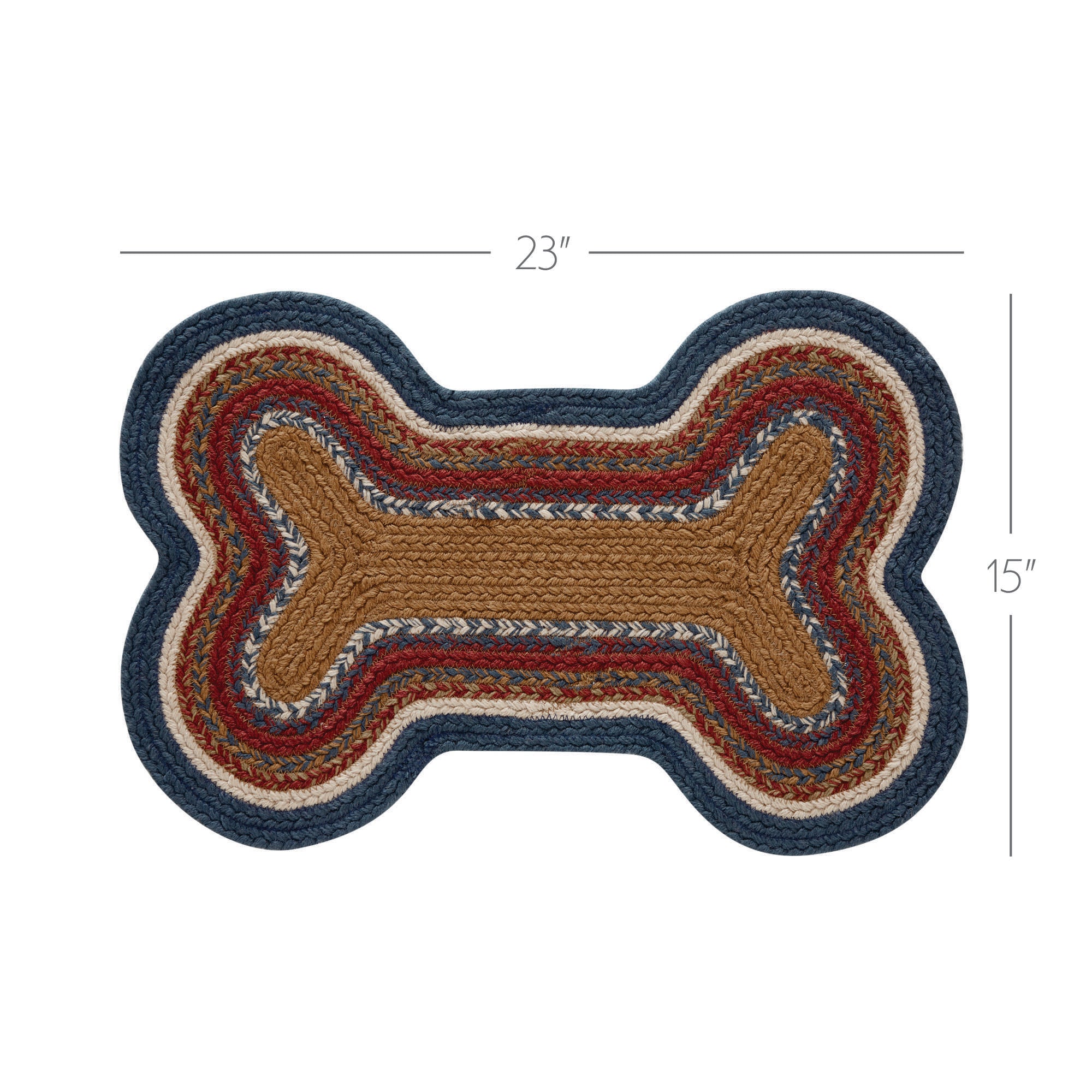 23"

15"