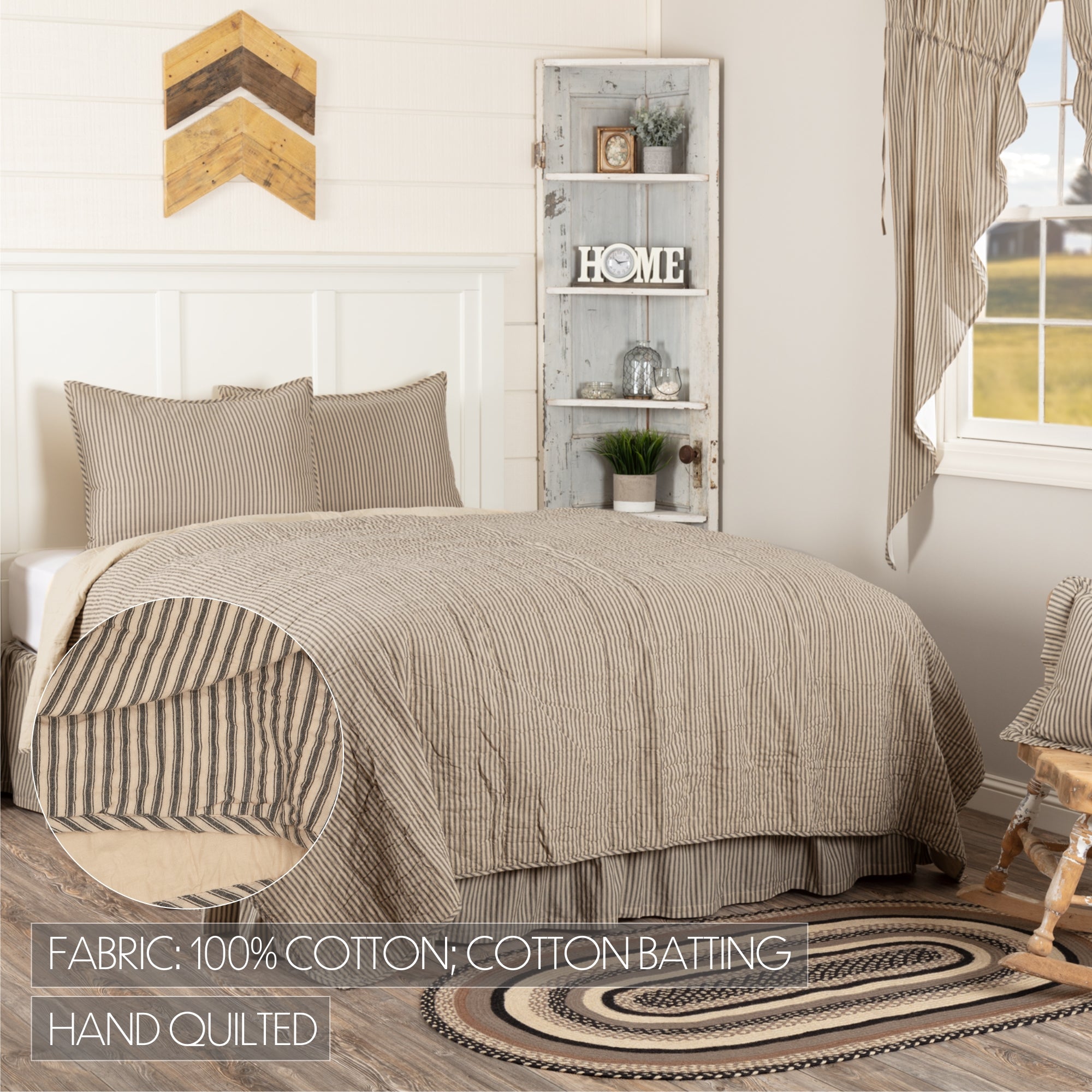 HOME

FABRIC: 100% COTTON; COTTON BATTING

HAND QUILTED