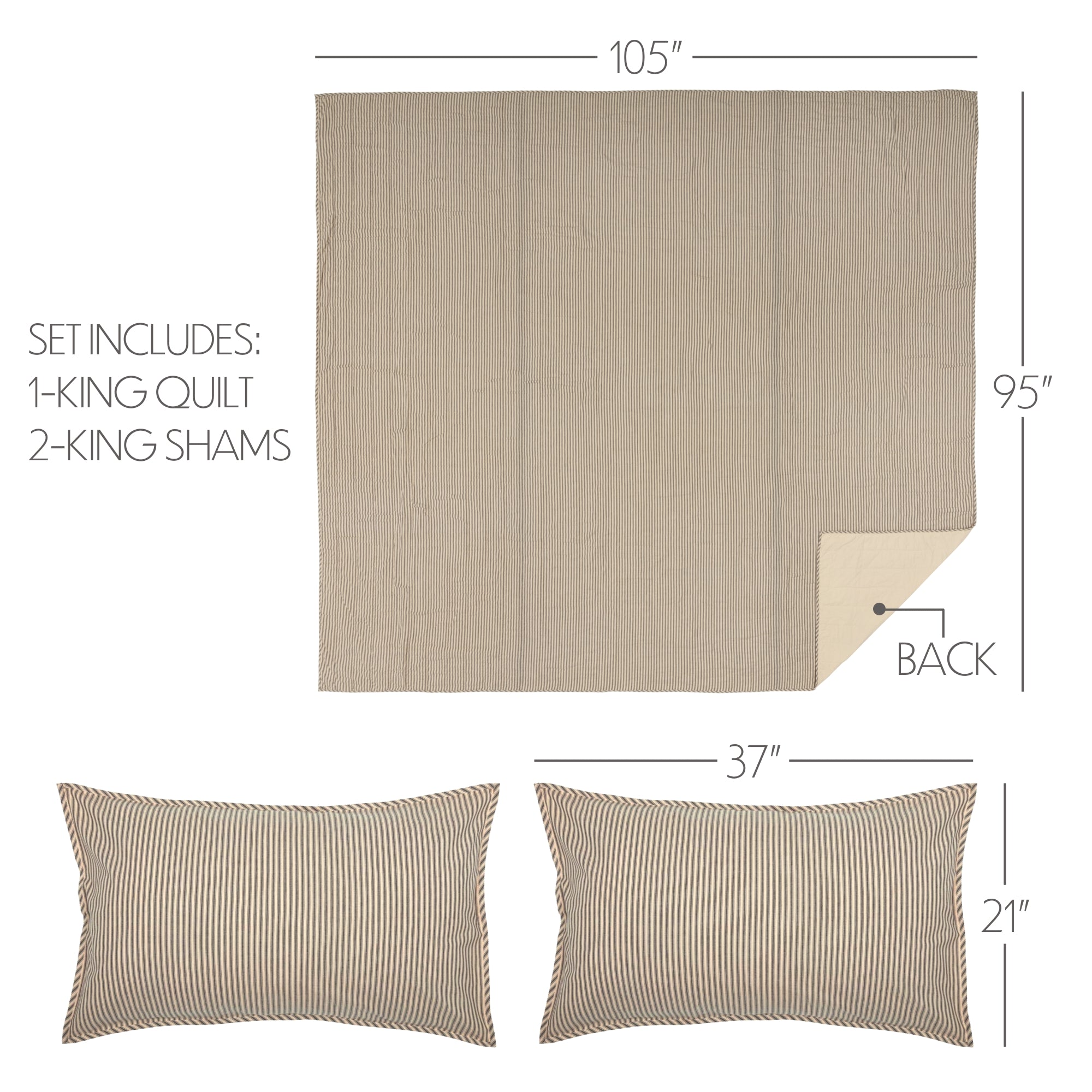 105"

SET INCLUDES:
1-KING QUILT
2-KING SHAMS

95"

BACK

37"

21"