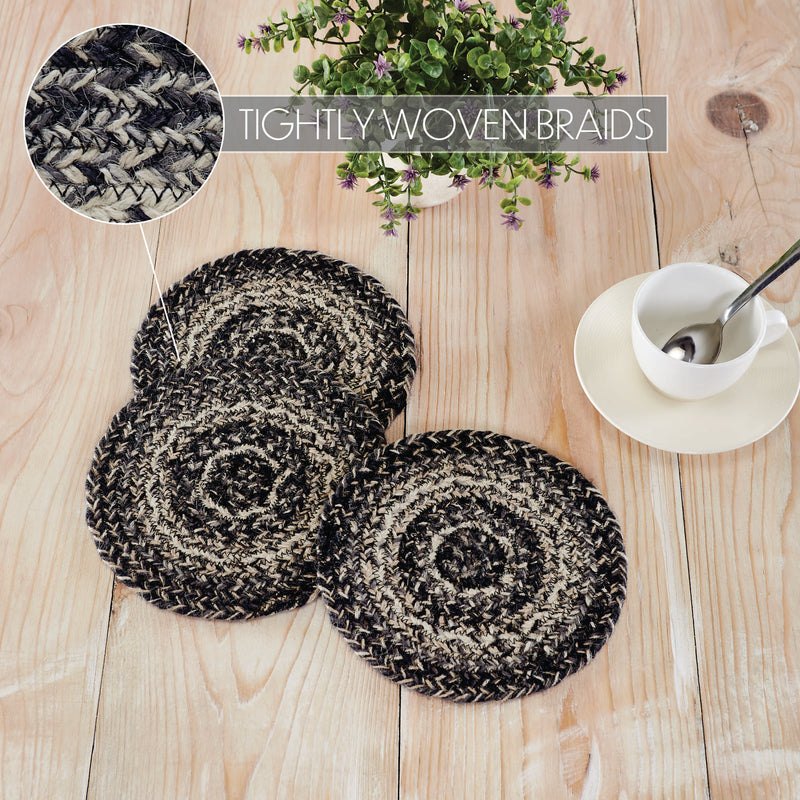 TIGHTLY WOVEN BRAIDS