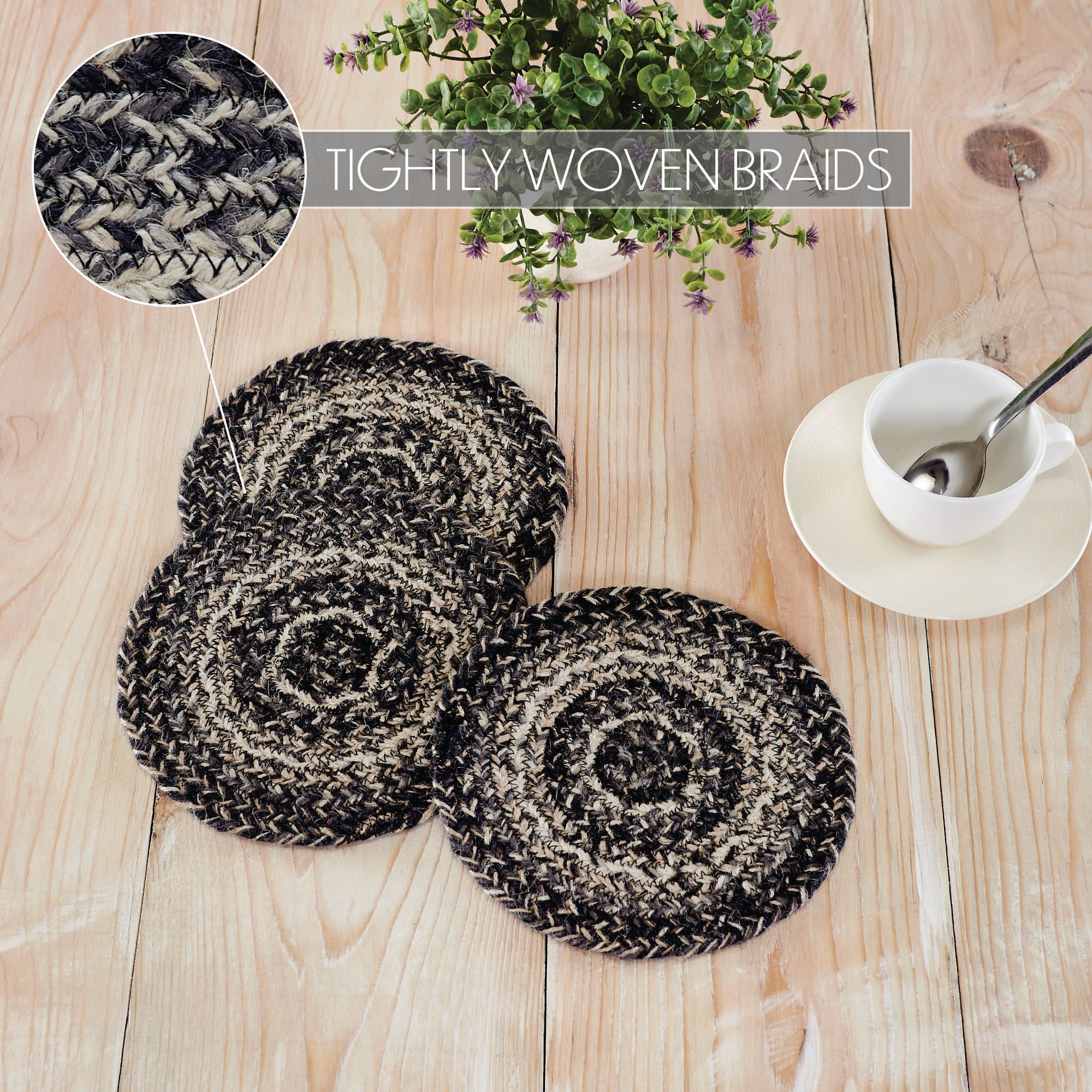 TIGHTLY WOVEN BRAIDS