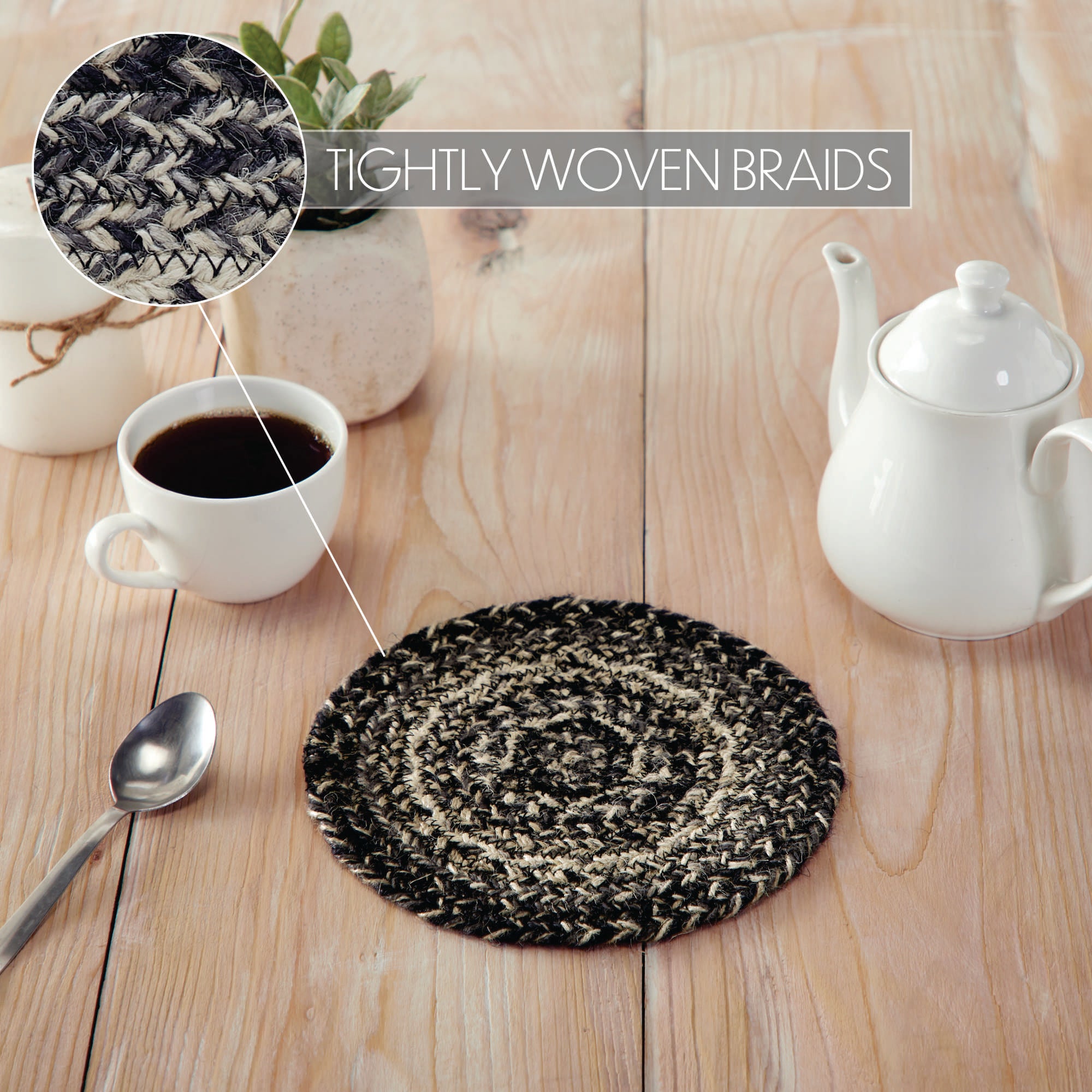 TIGHTLY WOVEN BRAIDS