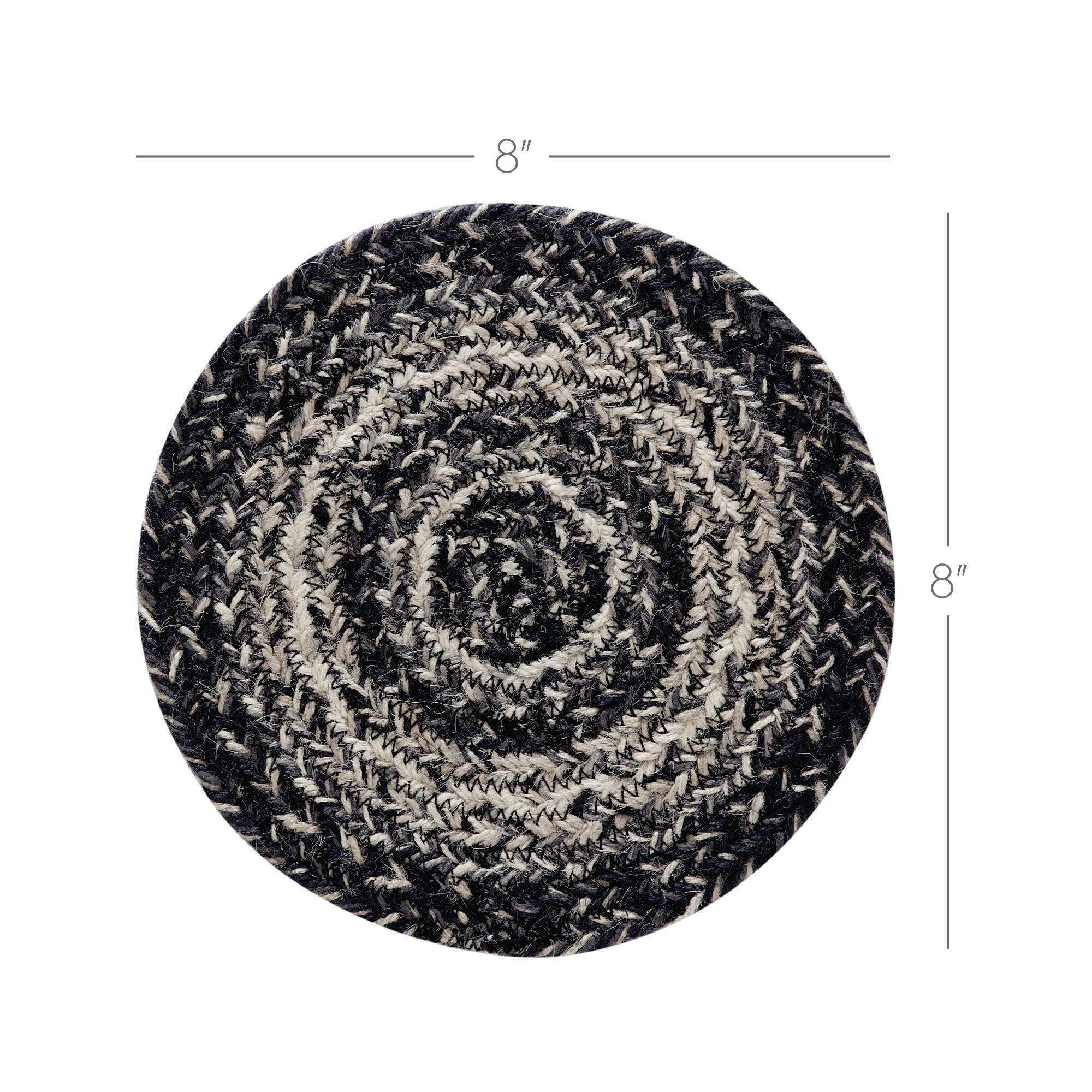 8″

8″