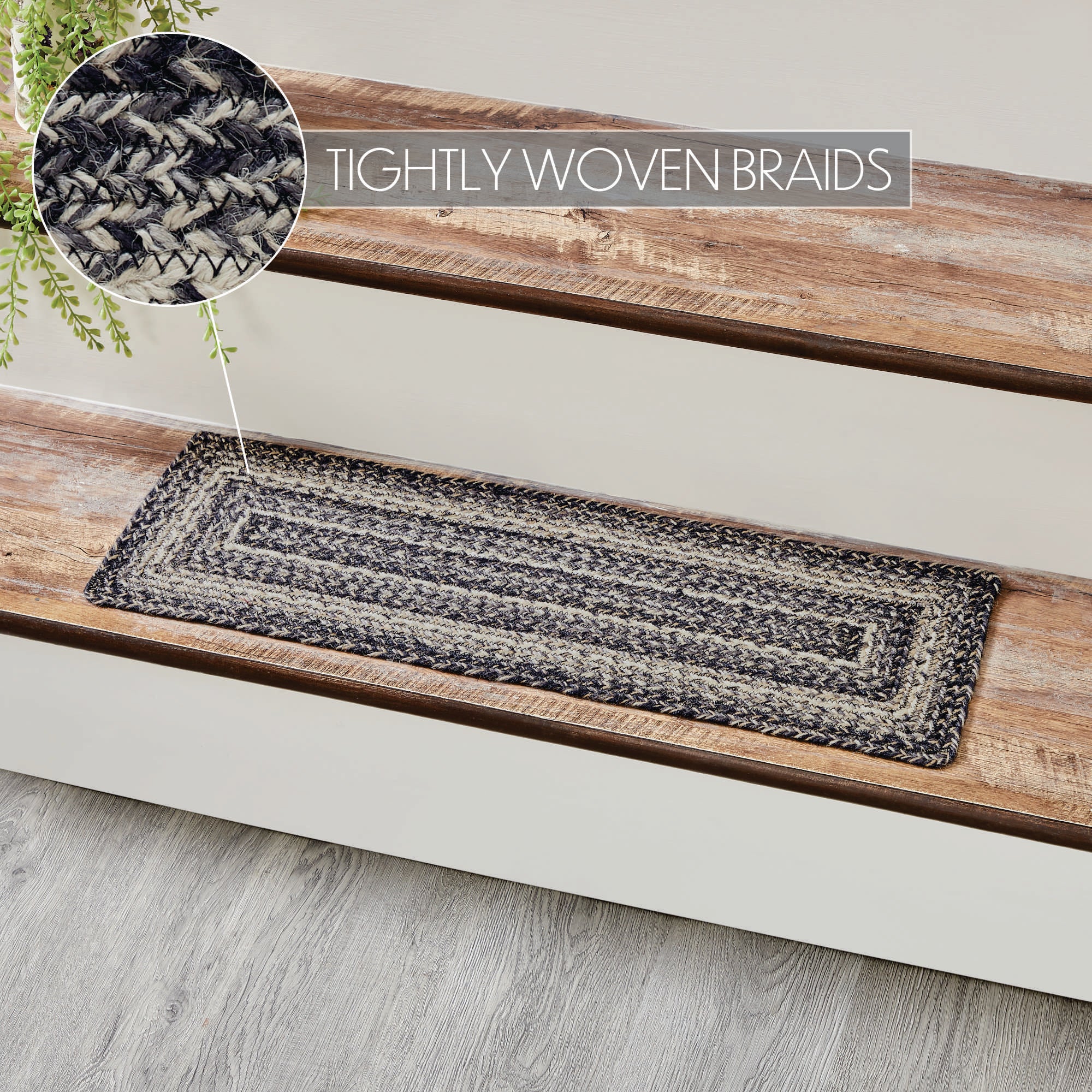 TIGHTLY WOVEN BRAIDS