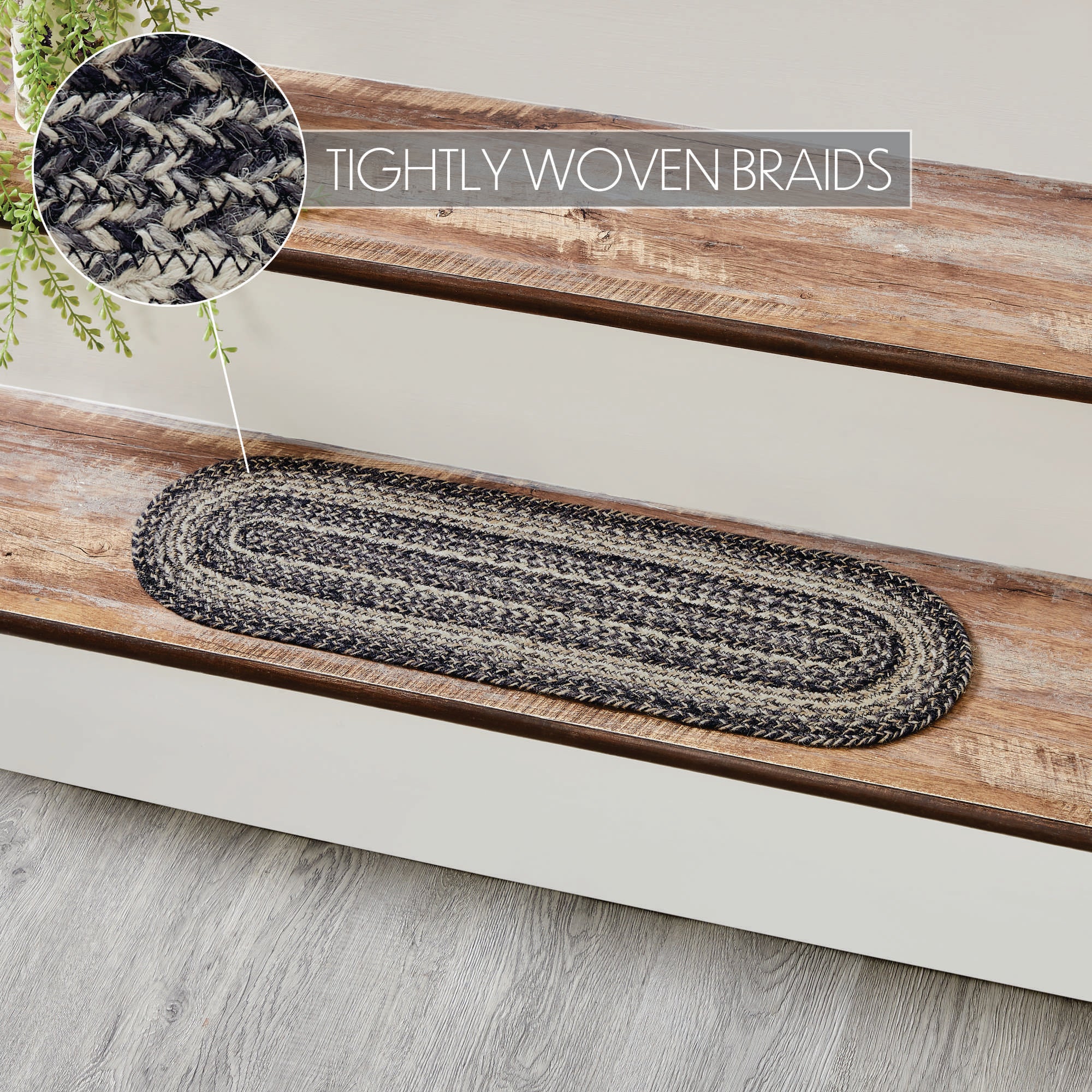 TIGHTLY WOVEN BRAIDS