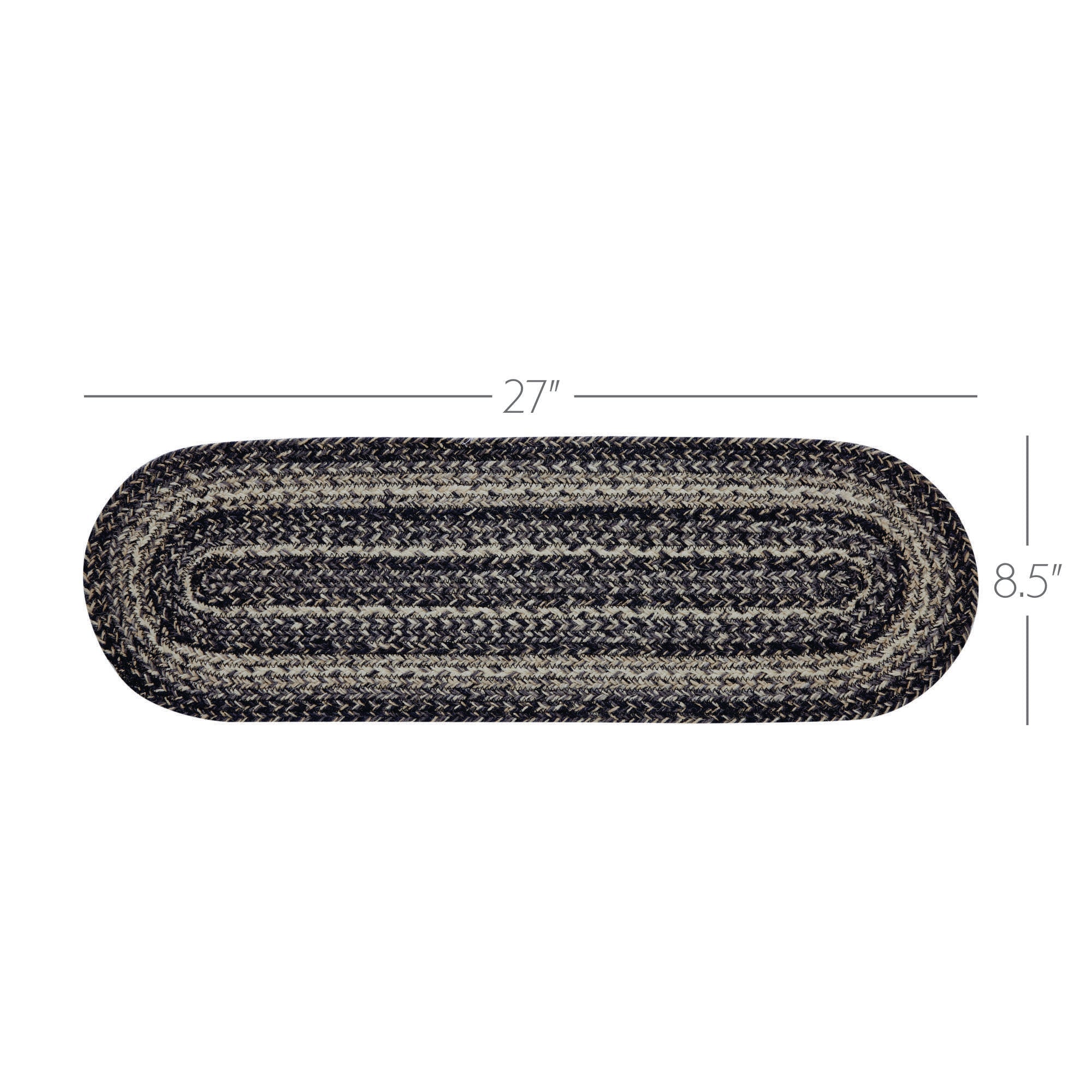 27"

8.5"