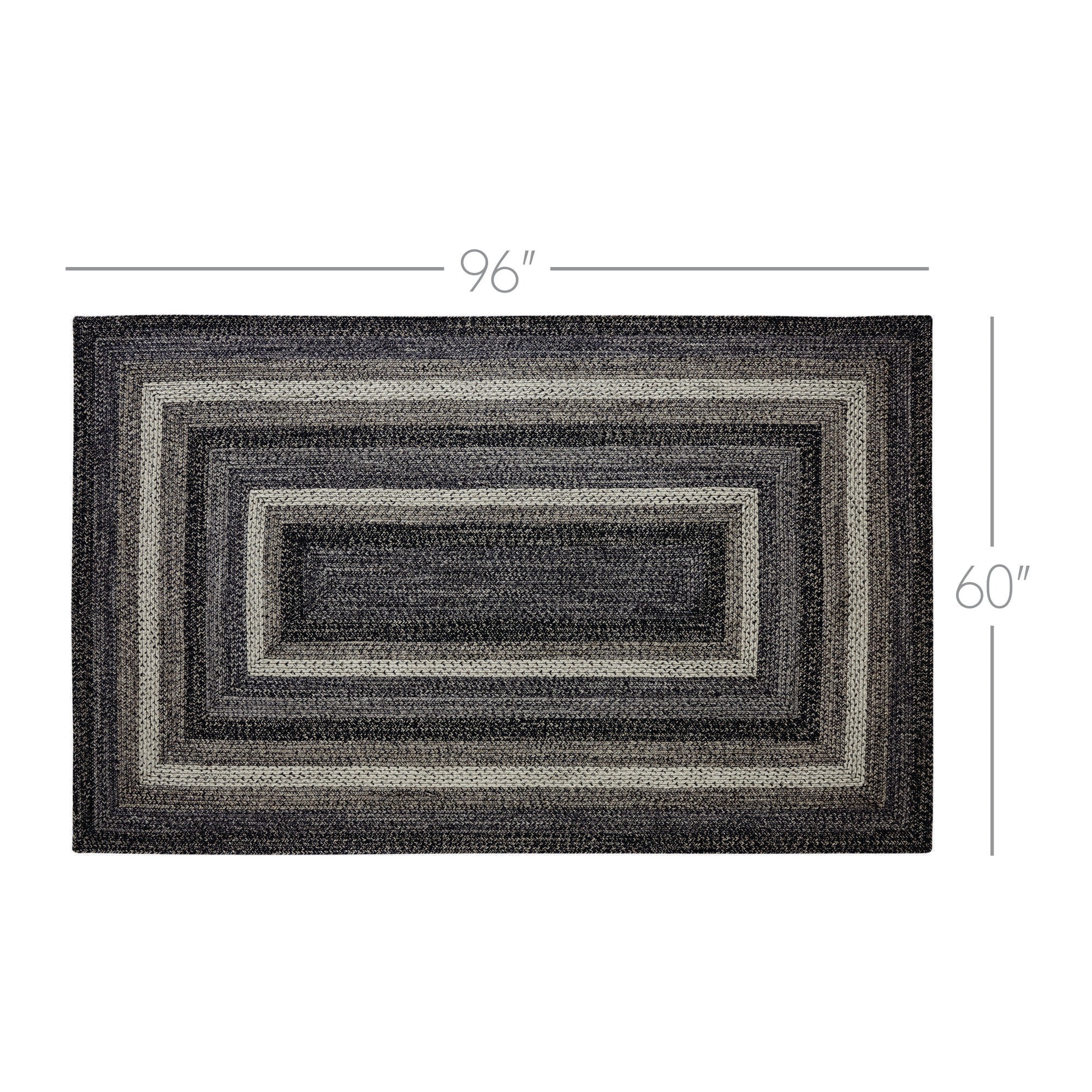 96"

60"