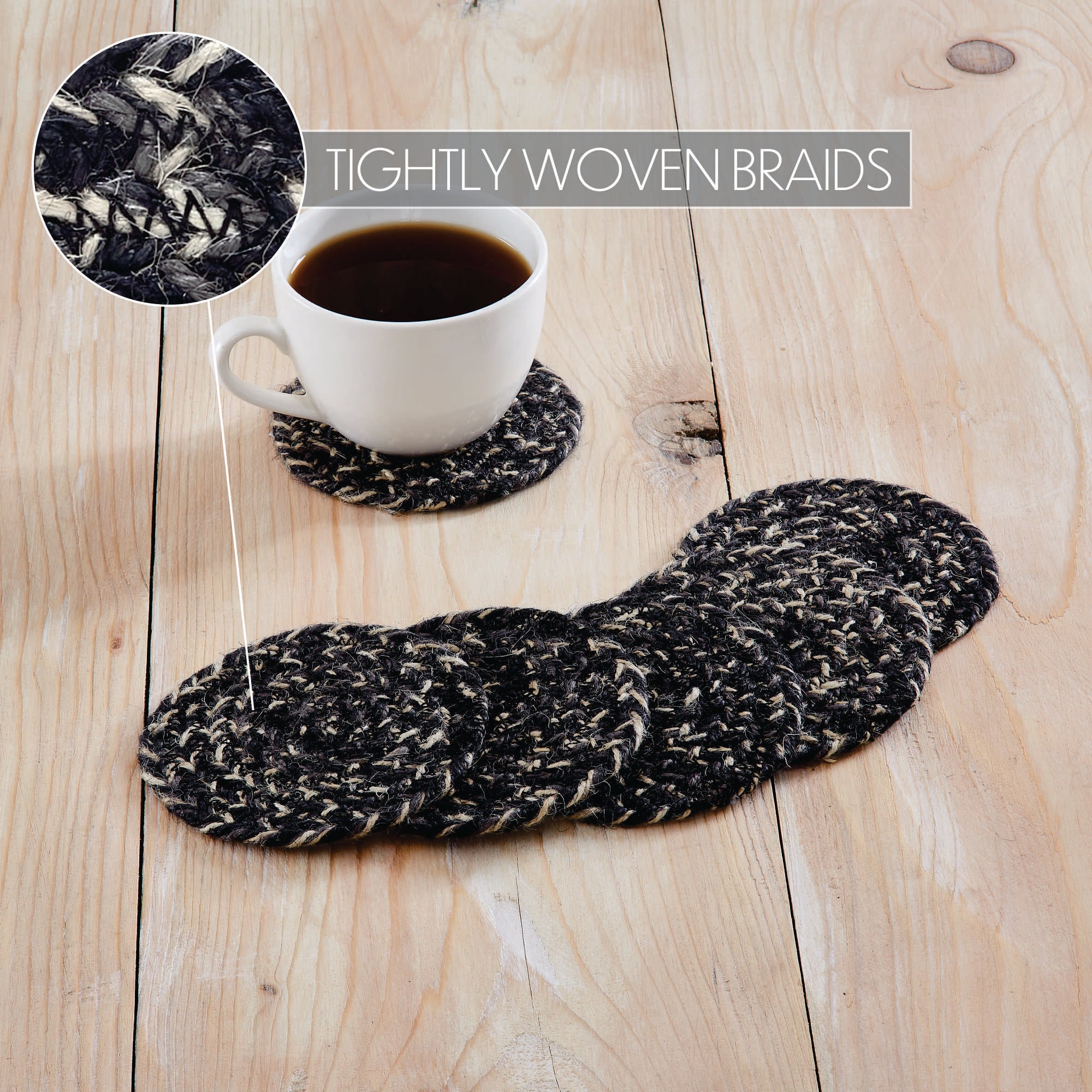 TIGHTLY WOVEN BRAIDS