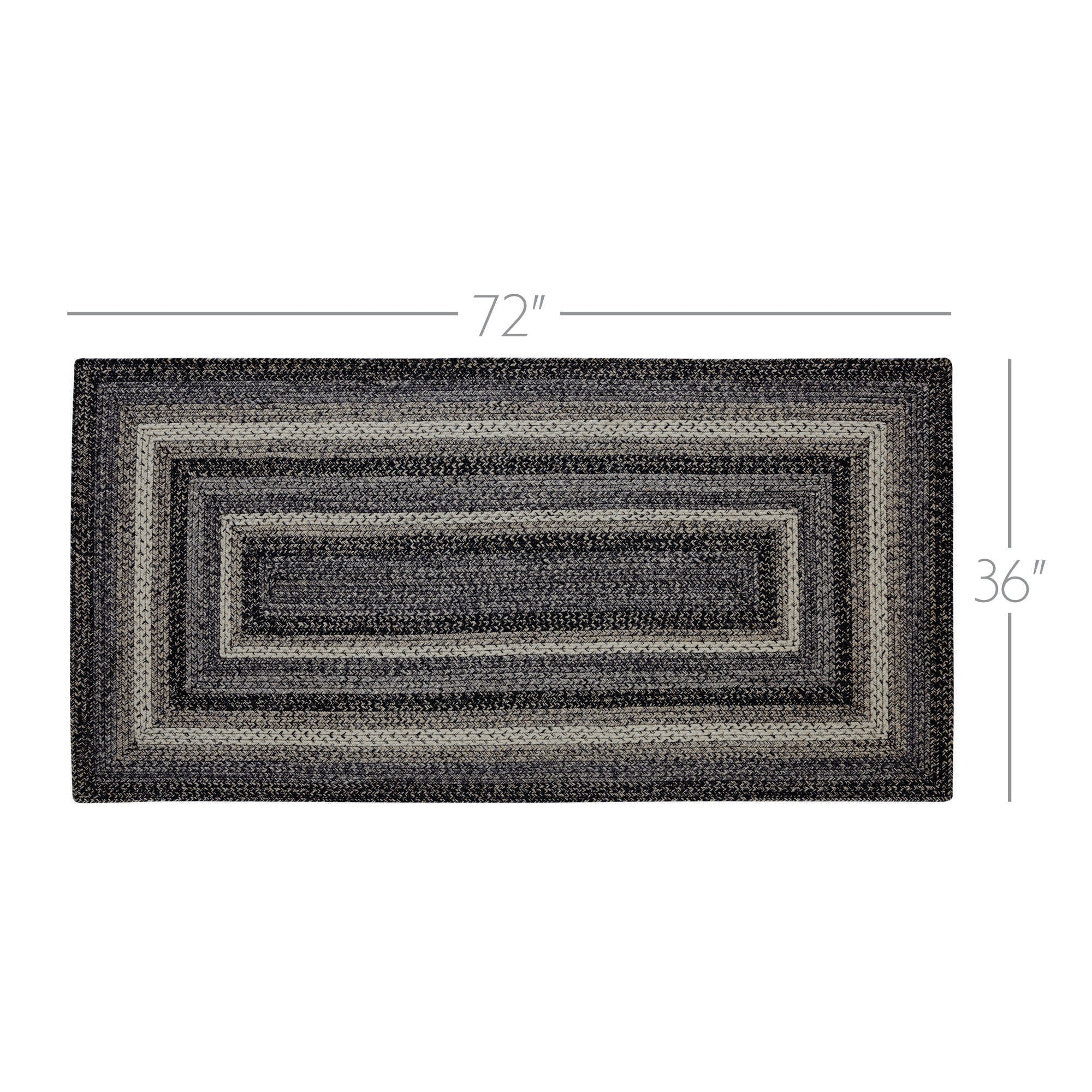 72"

36"