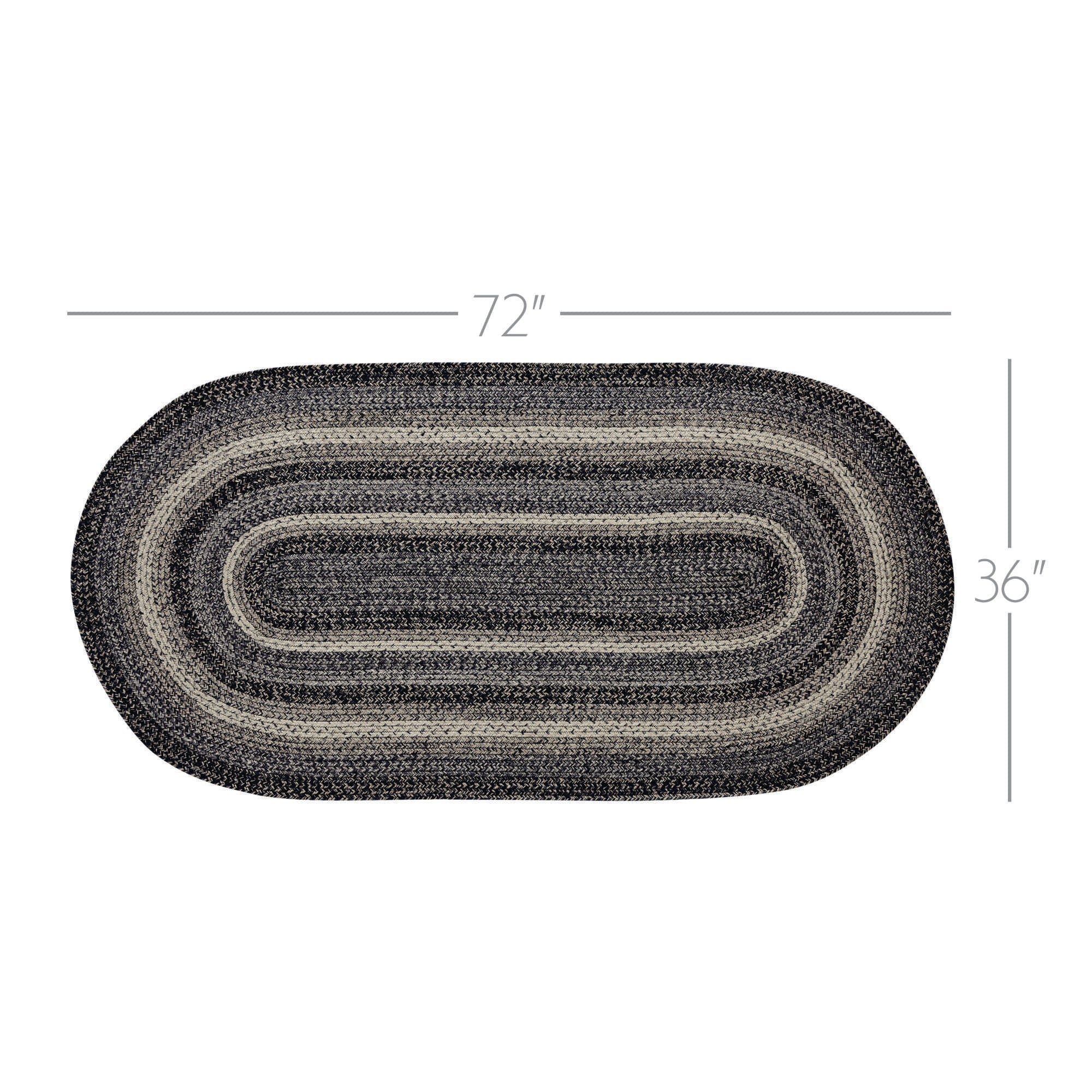 72"

36"