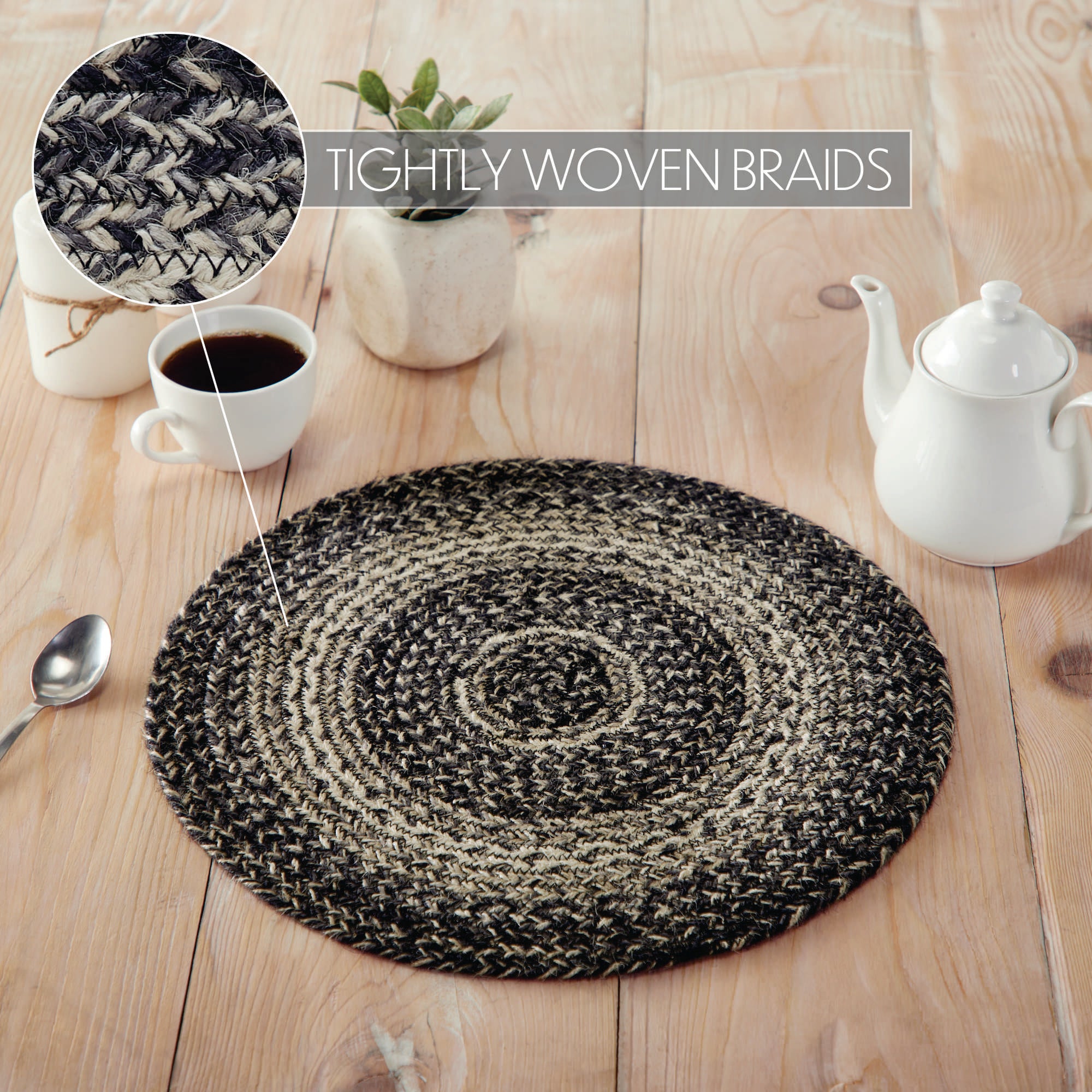 TIGHTLY WOVEN BRAIDS