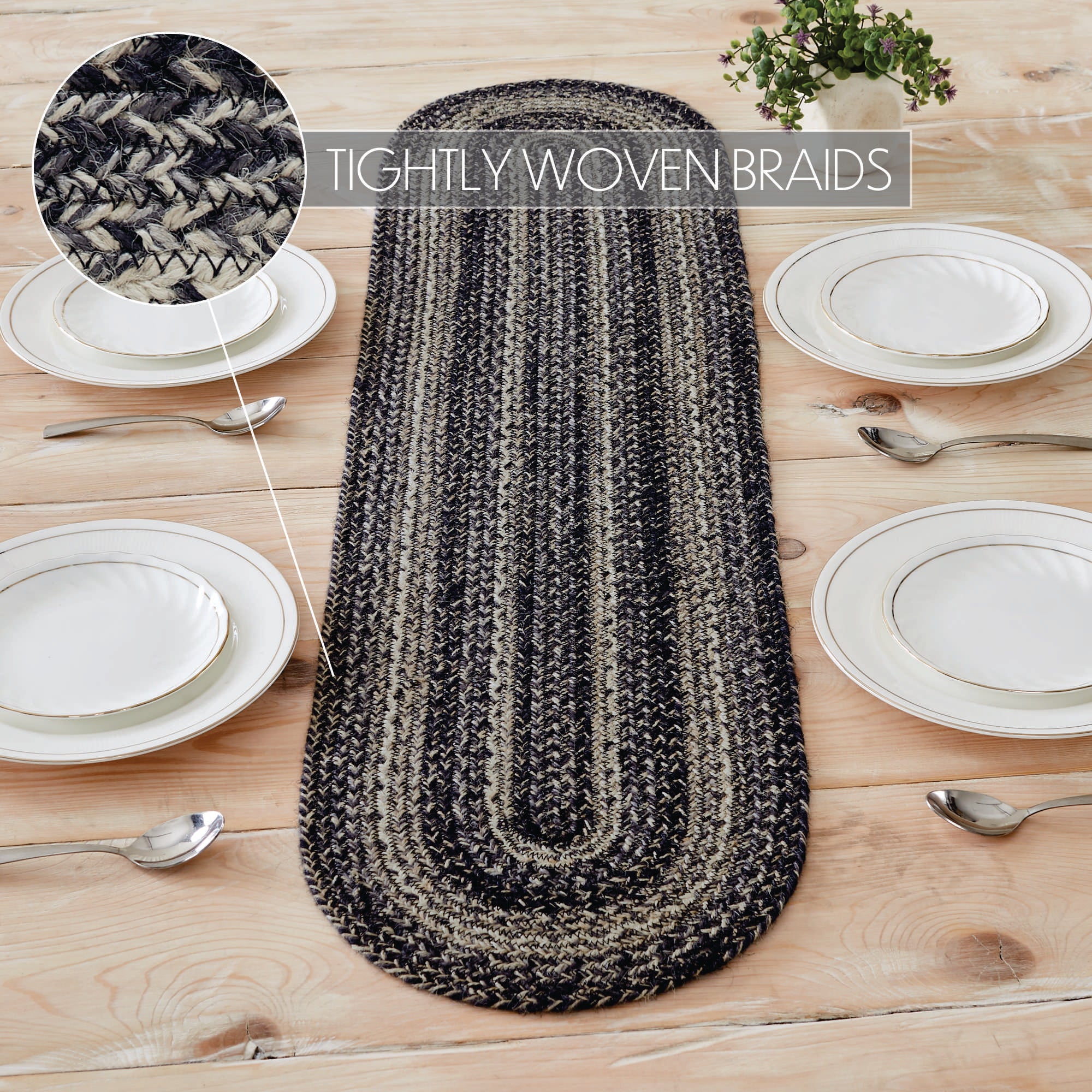 TIGHTLY WOVEN BRAIDS