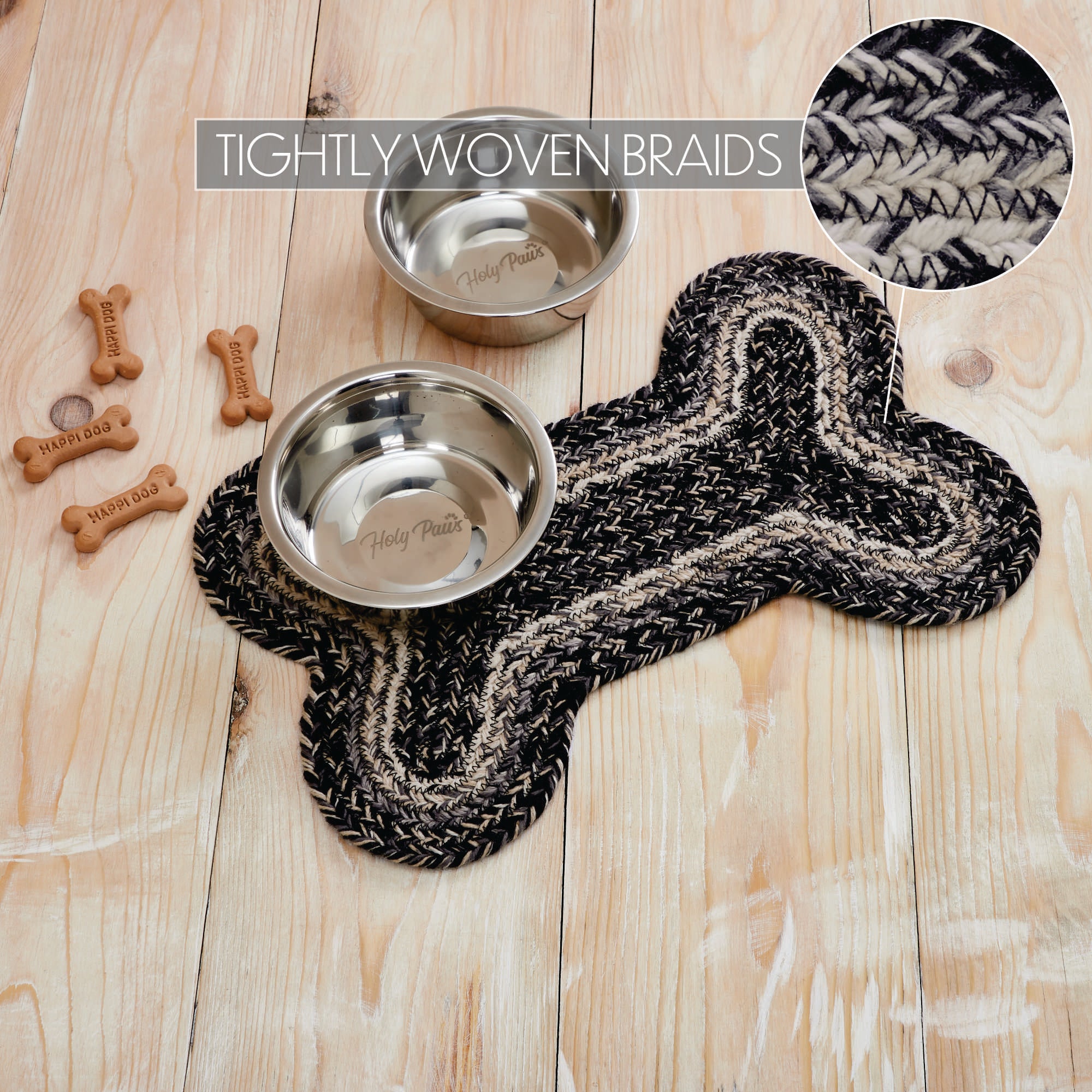 TIGHTLY WOVEN BRAIDS

Holy Paws

HAPPI DOG

HAPPI DOG

HAPPI DOG

HAPPI DOG

Holy Paws