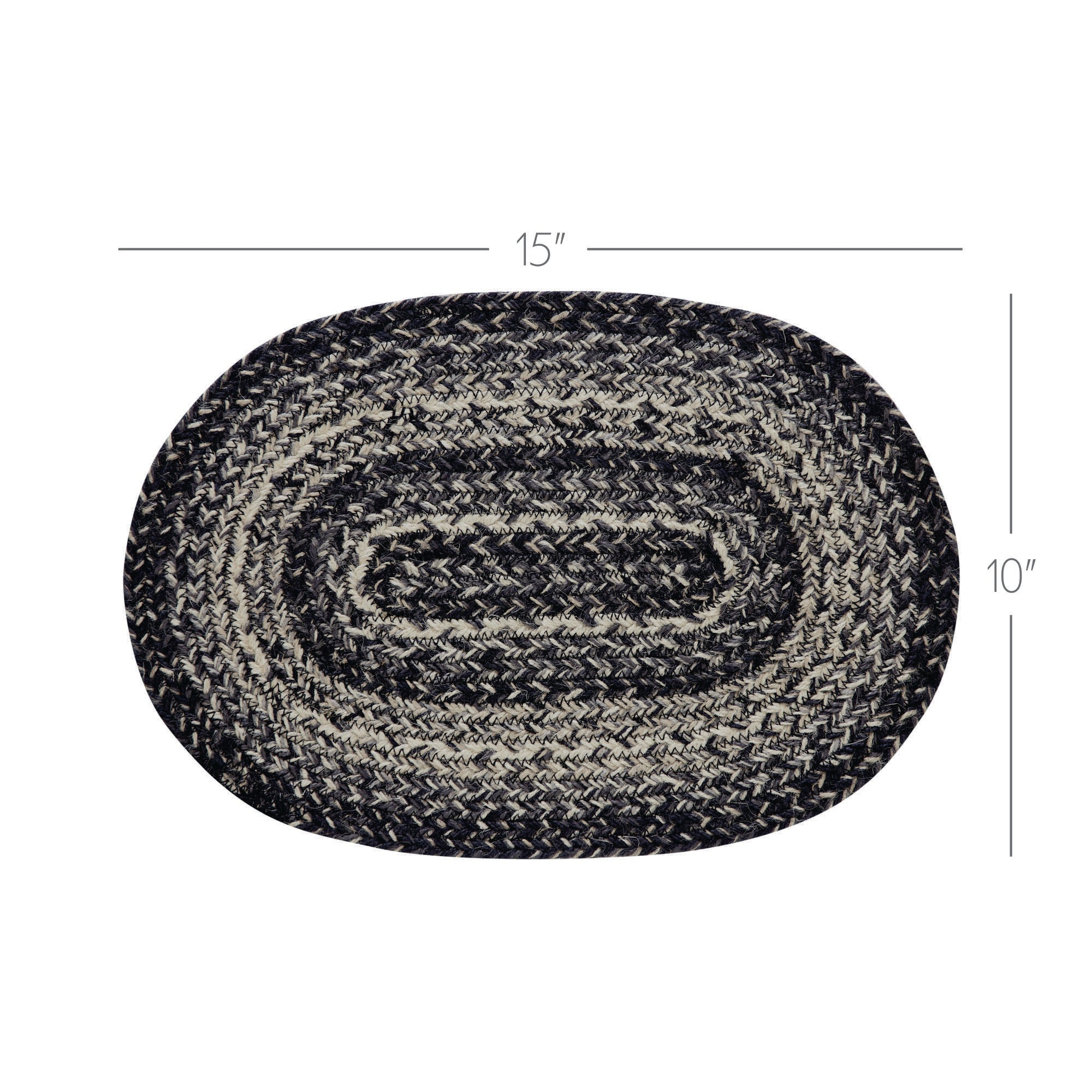 15″

10″