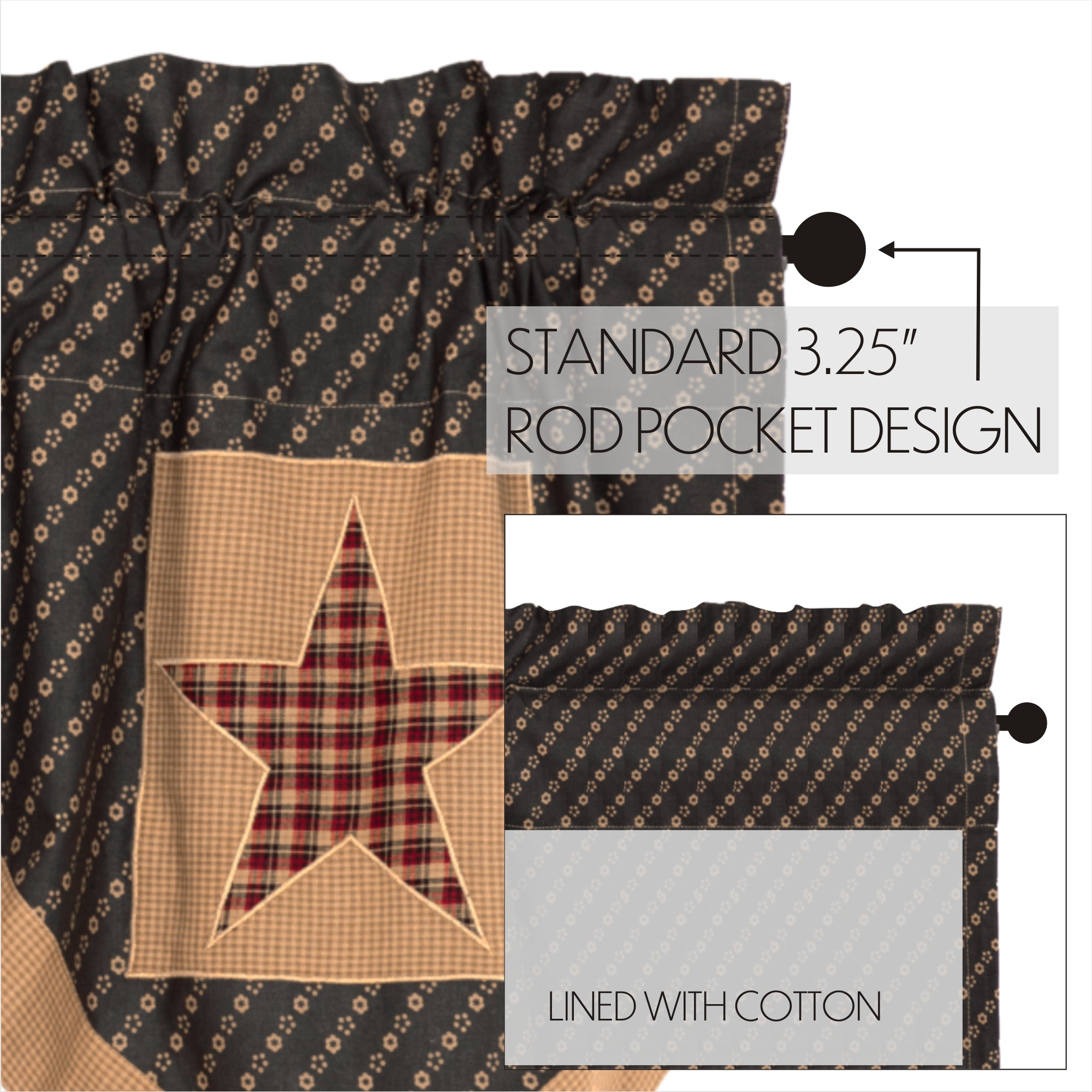 STANDARD 3.25"
ROD POCKET DESIGN

LINED WITH COTTON