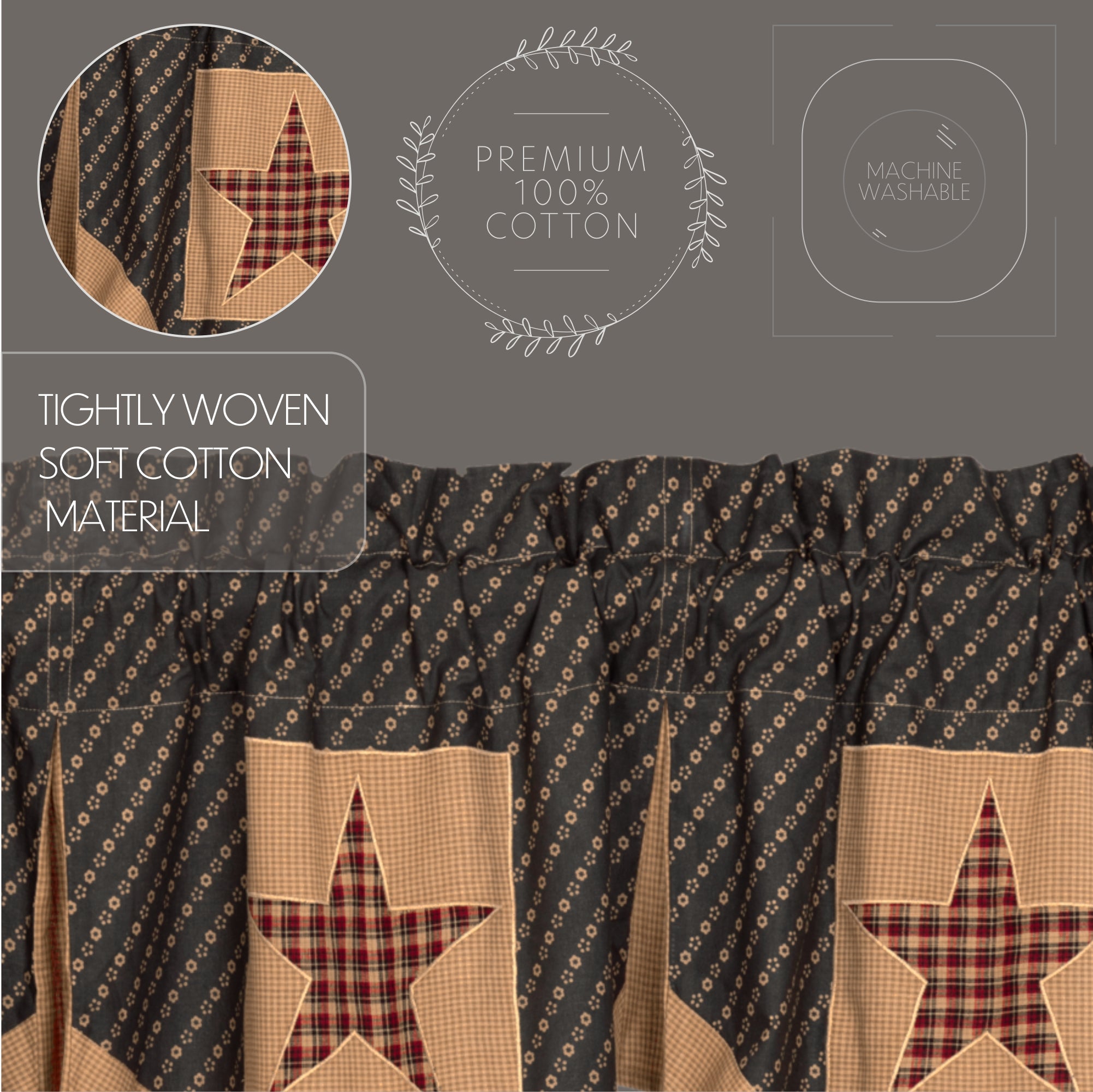 PREMIUM 100% COTTON

MACHINE WASHABLE

TIGHTLY WOVEN SOFT COTTON MATERIAL