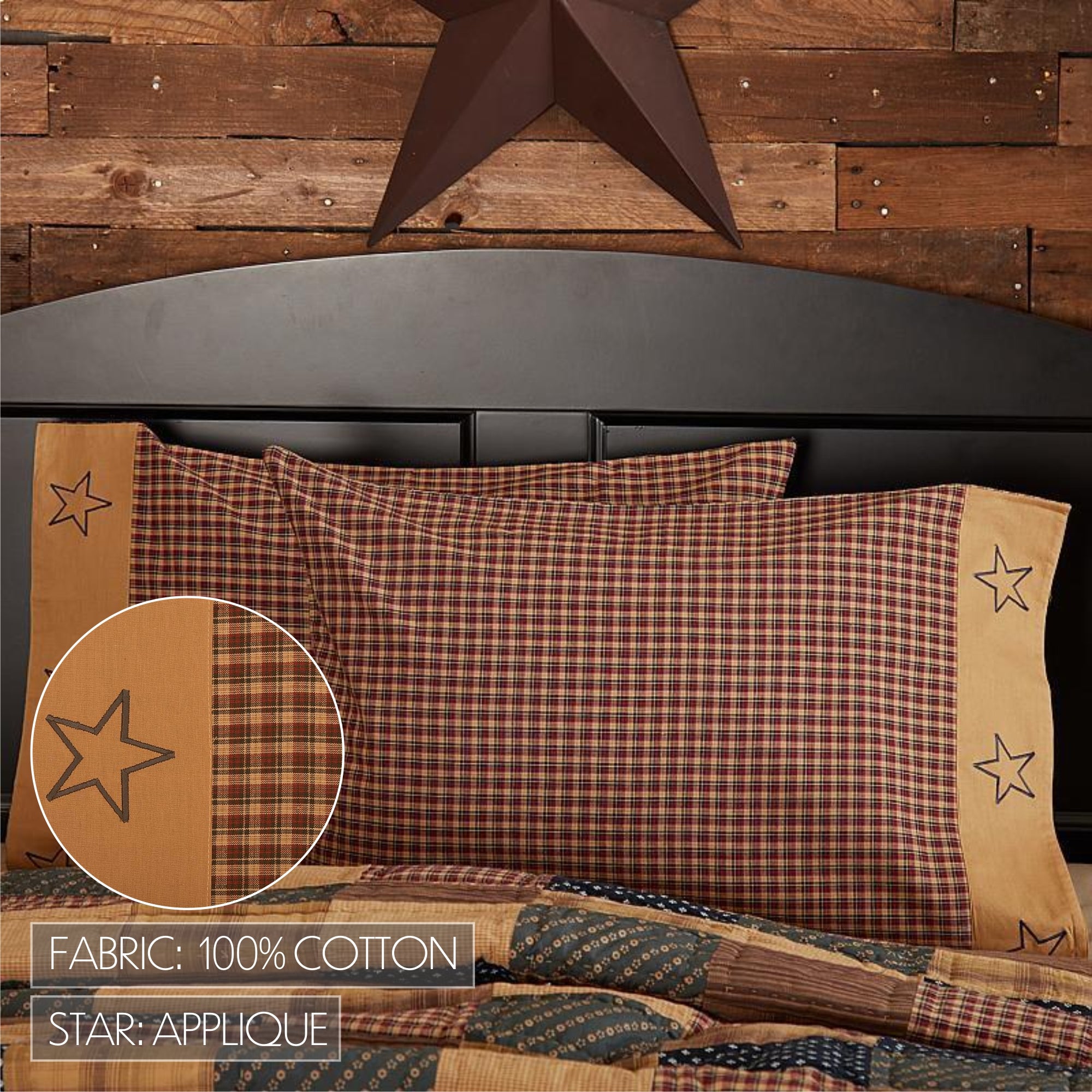 FABRIC: 100% COTTON

STAR: APPLIQUE