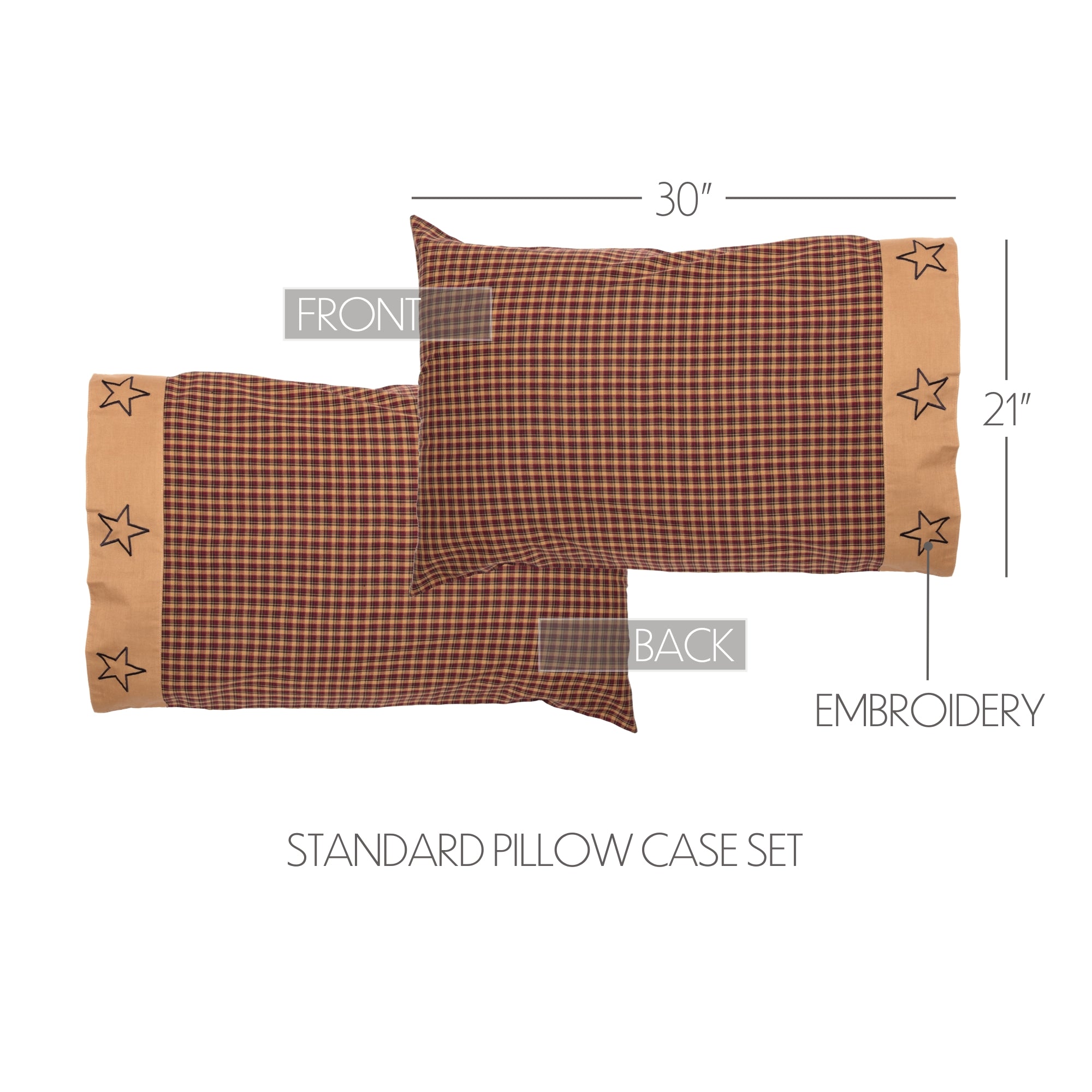 30″

FRONT

21″

BACK

EMBROIDERY

STANDARD PILLOW CASE SET