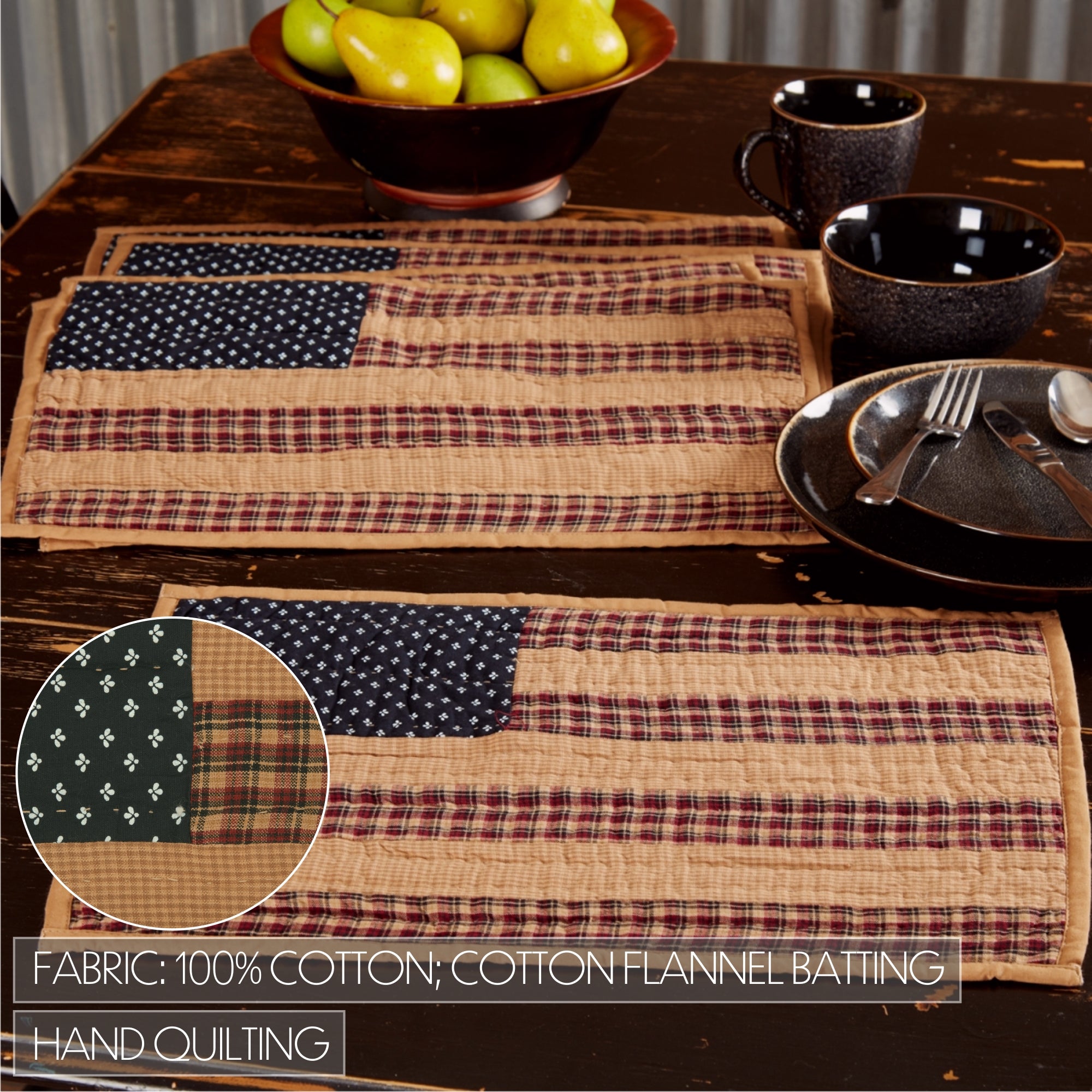 FABRIC: 100% COTTON; COTTON FLANNEL BATTING

HAND QUILTING