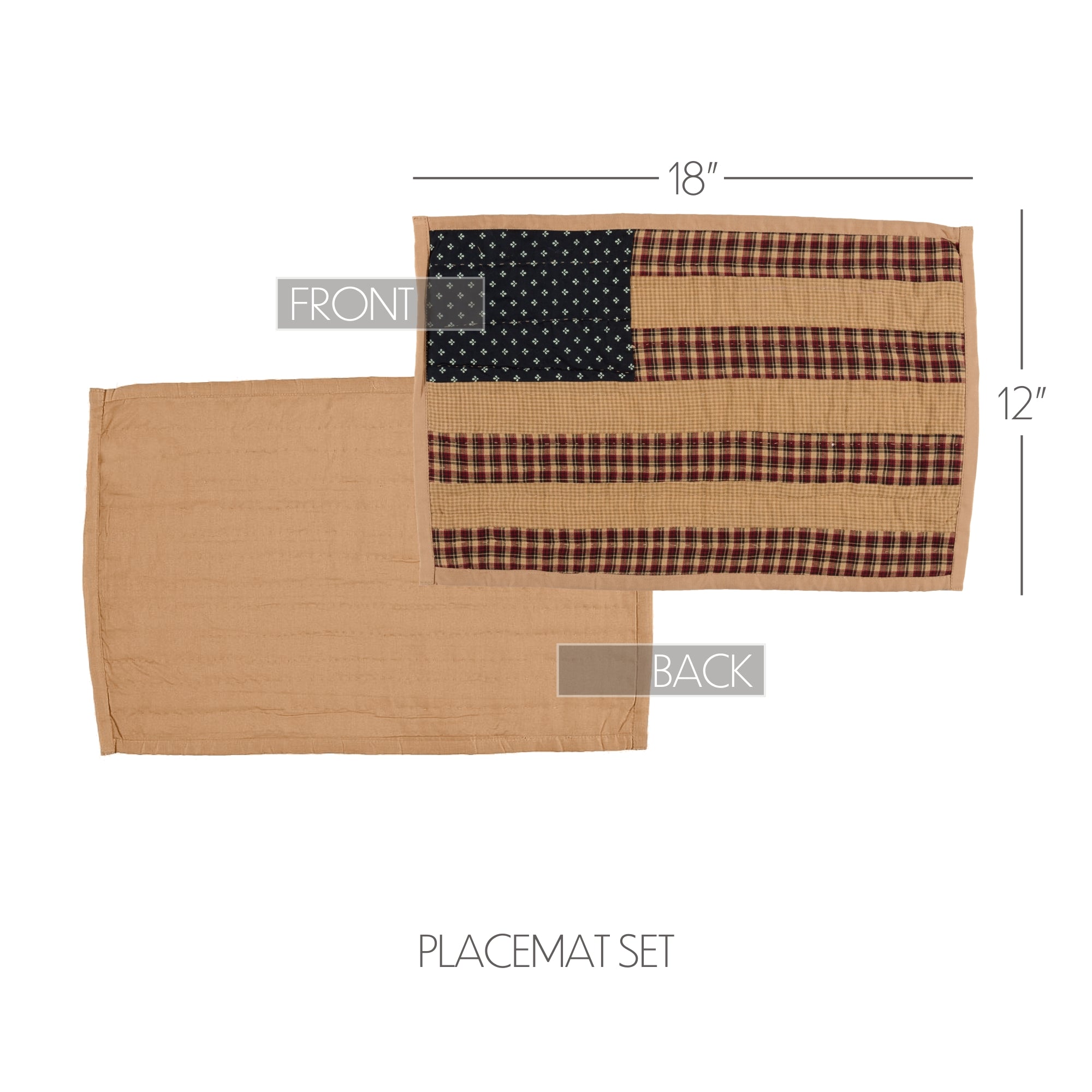 18″

FRONT

12″

BACK

PLACEMAT SET