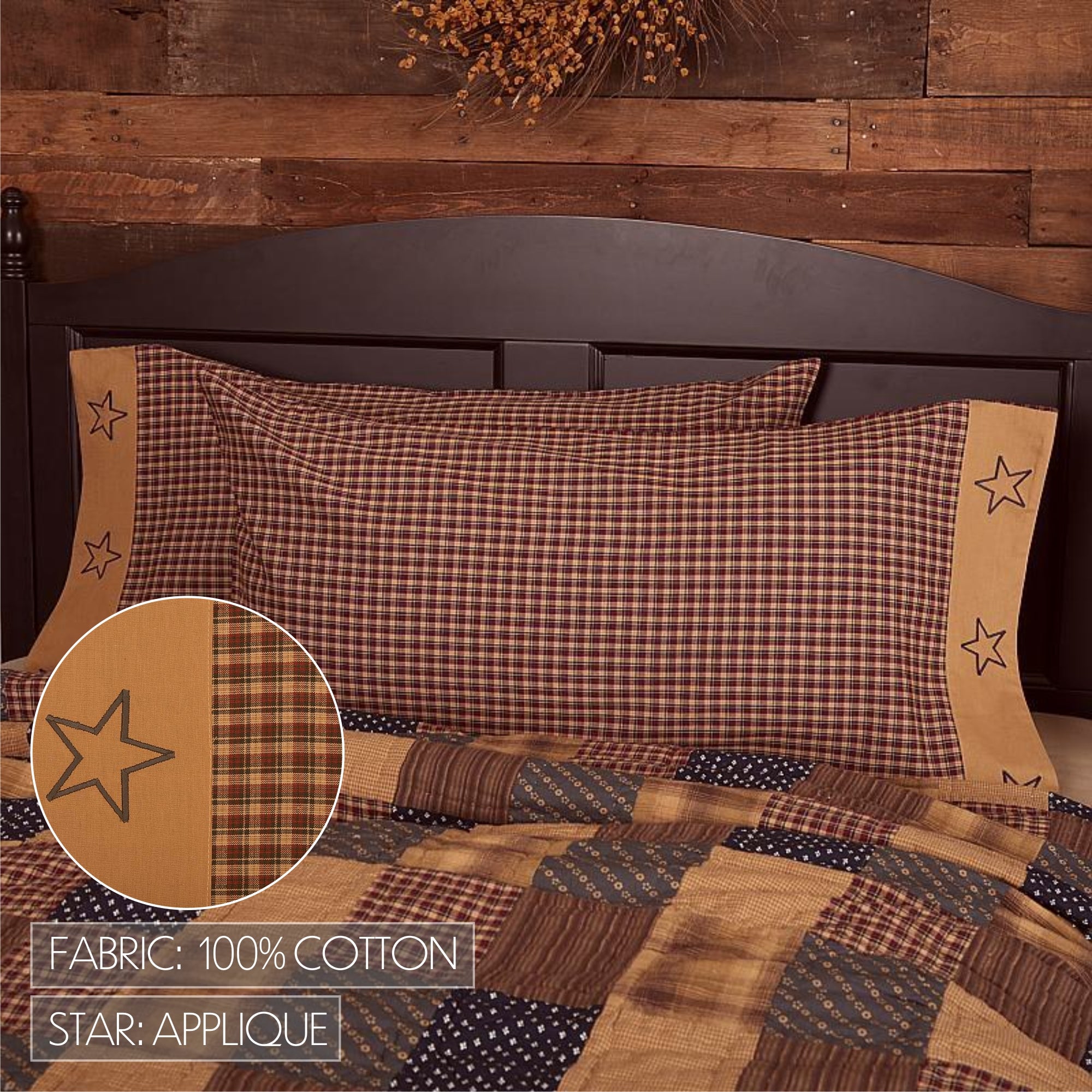 FABRIC: 100% COTTON

STAR: APPLIQUE