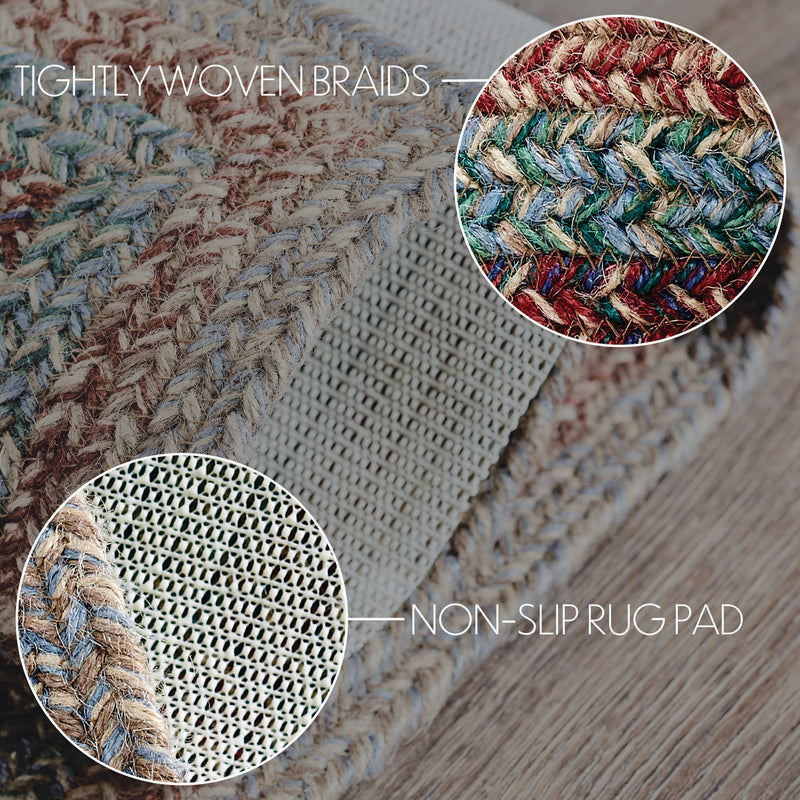 TIGHTLY WOVEN BRAIDS

NON-SLIP RUG PAD