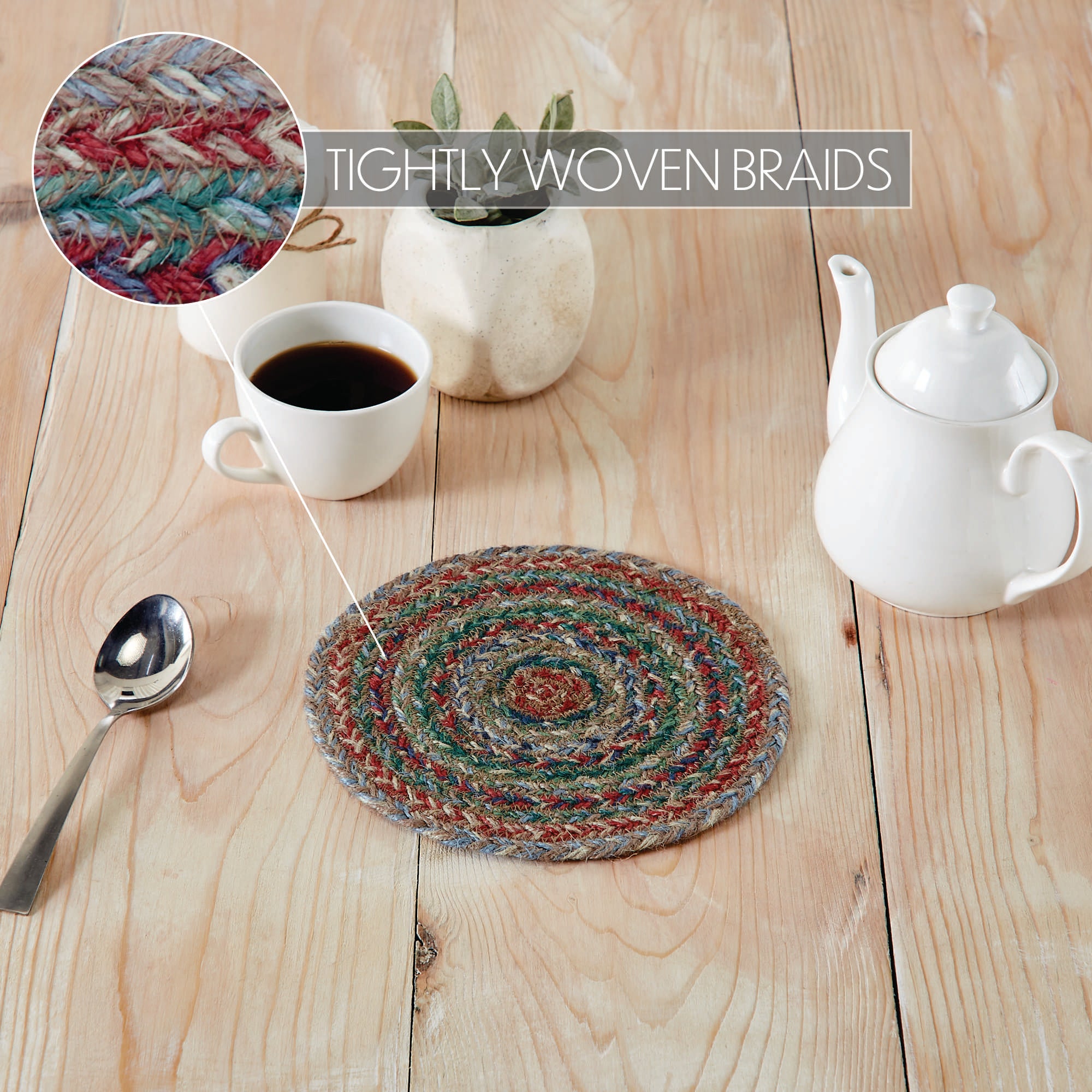 TIGHTLY WOVEN BRAIDS