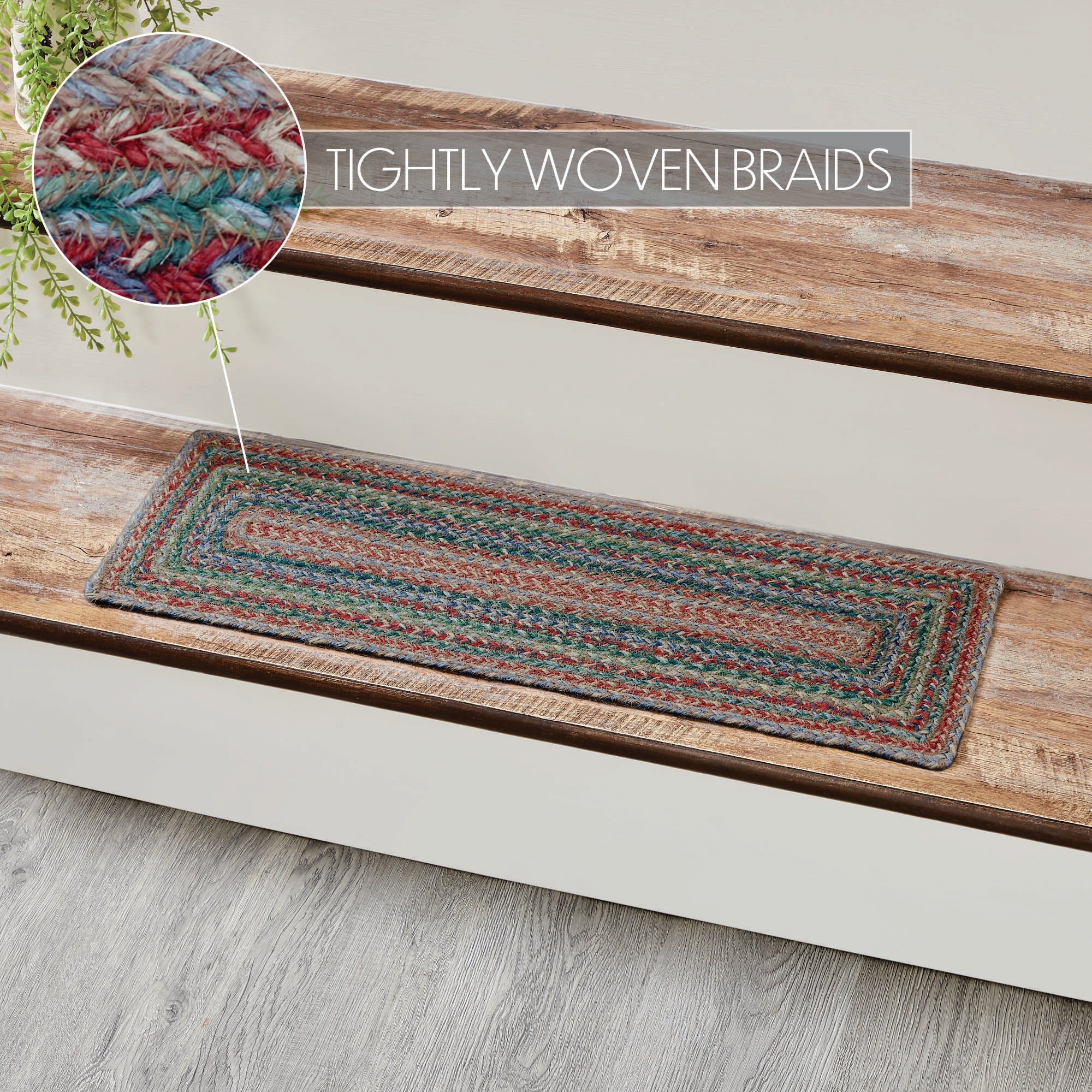 TIGHTLY WOVEN BRAIDS