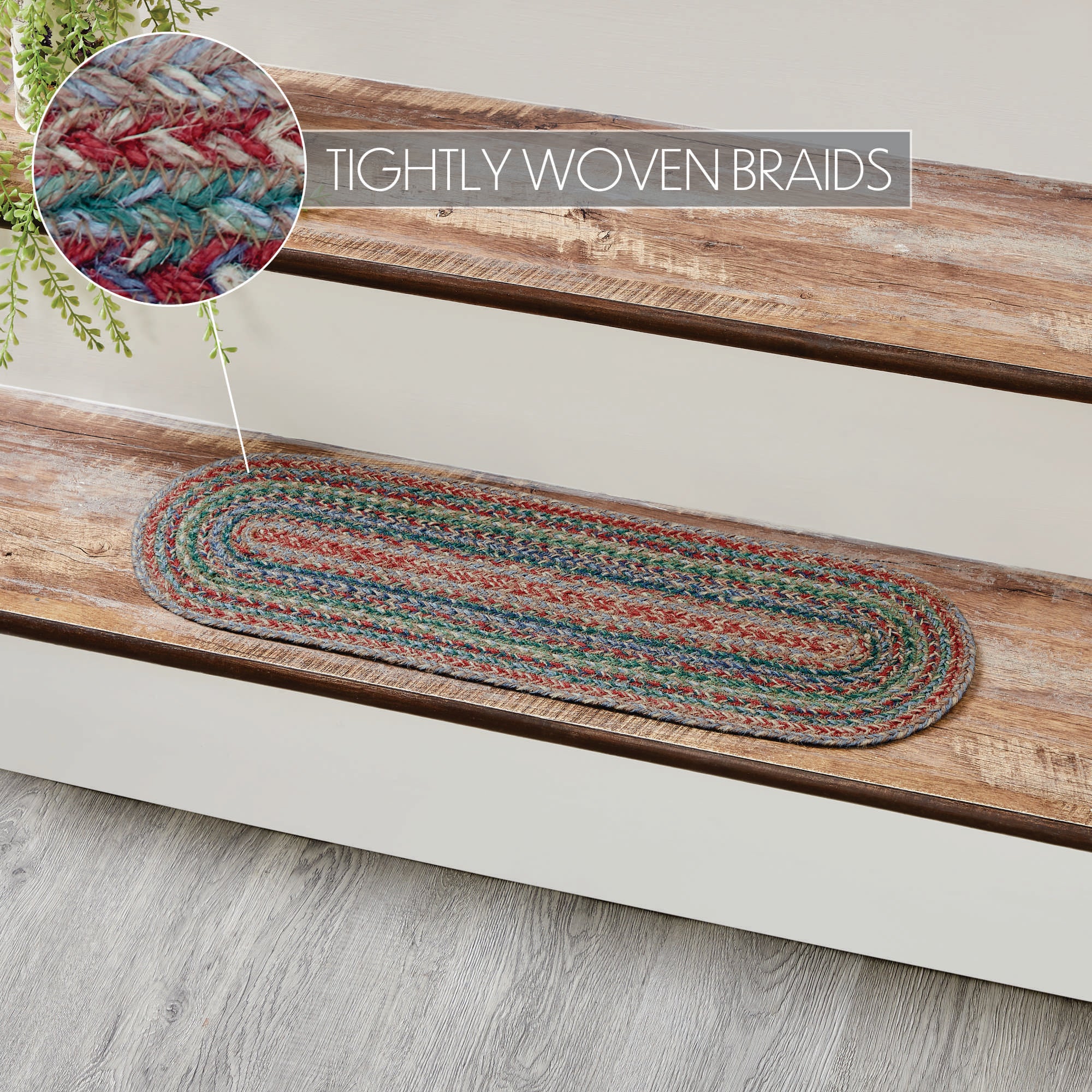 TIGHTLY WOVEN BRAIDS