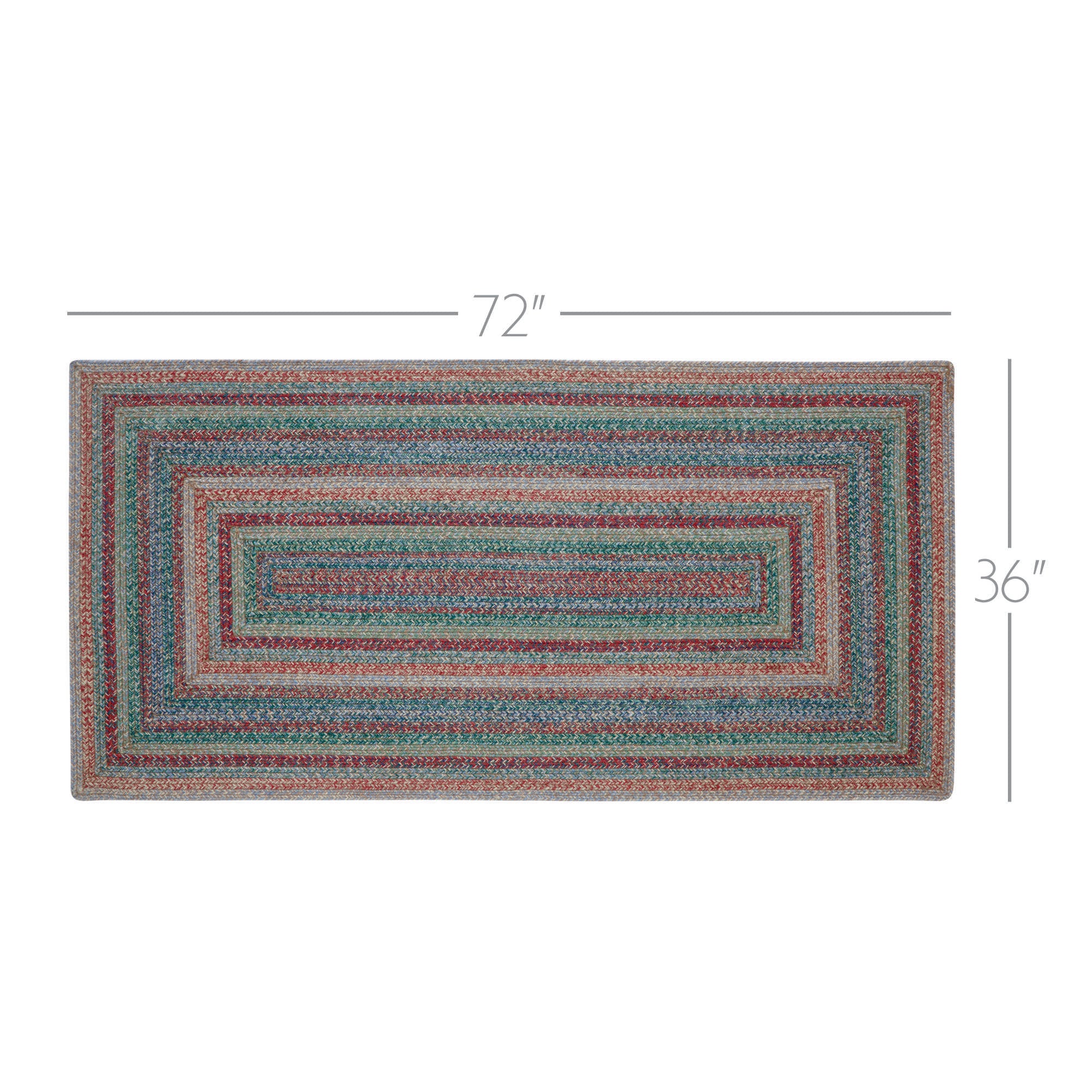 72"

36"