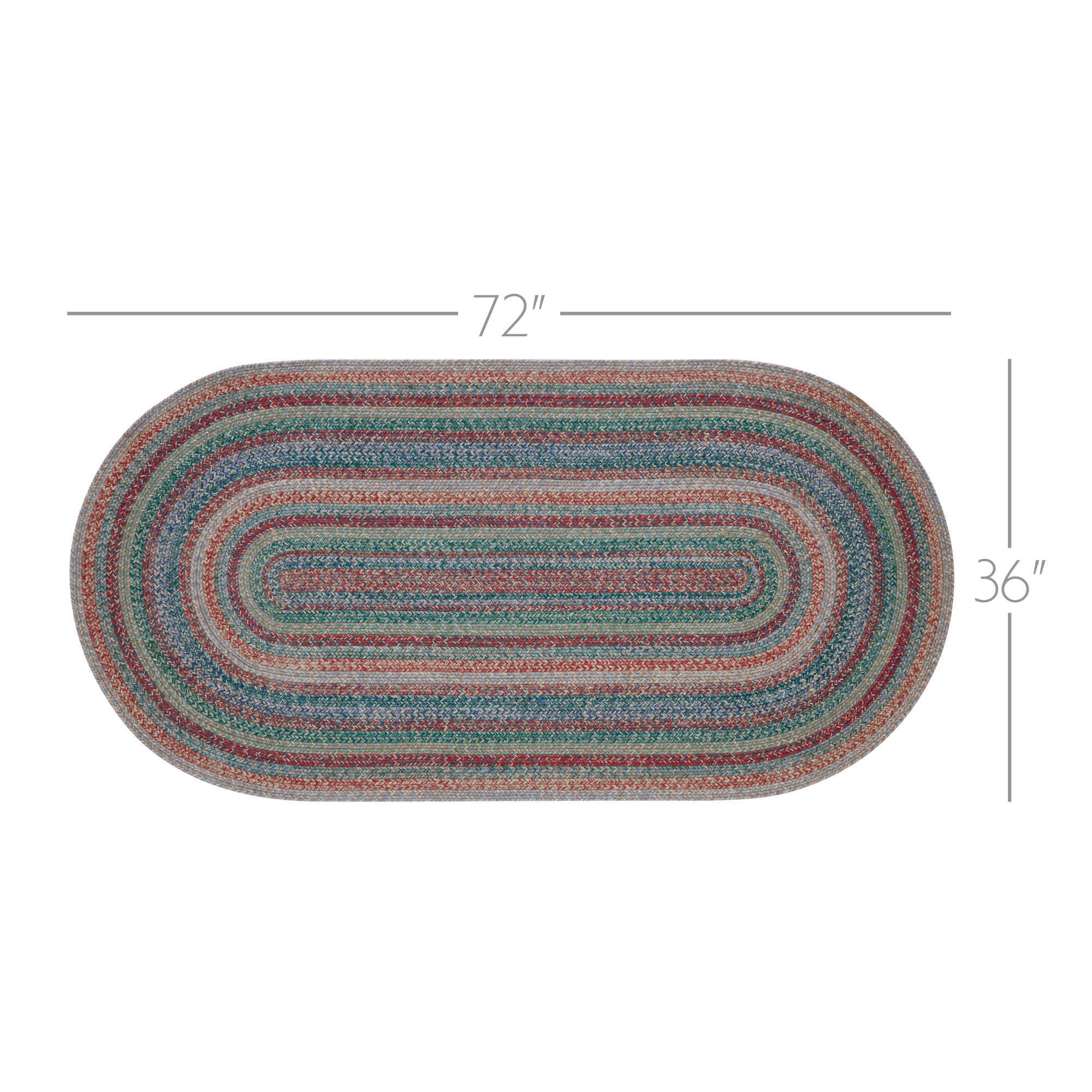 72"

36"