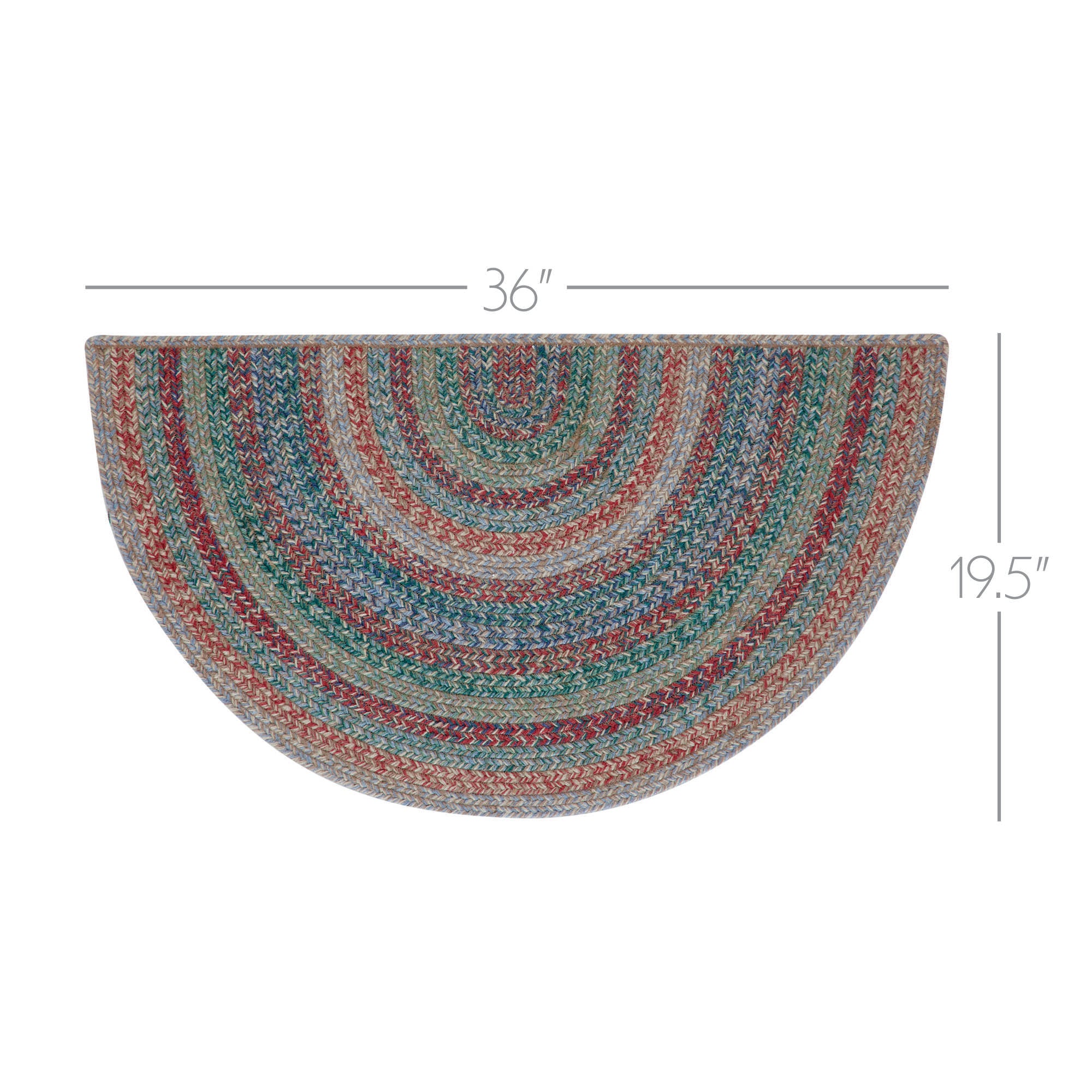 36"

19.5"