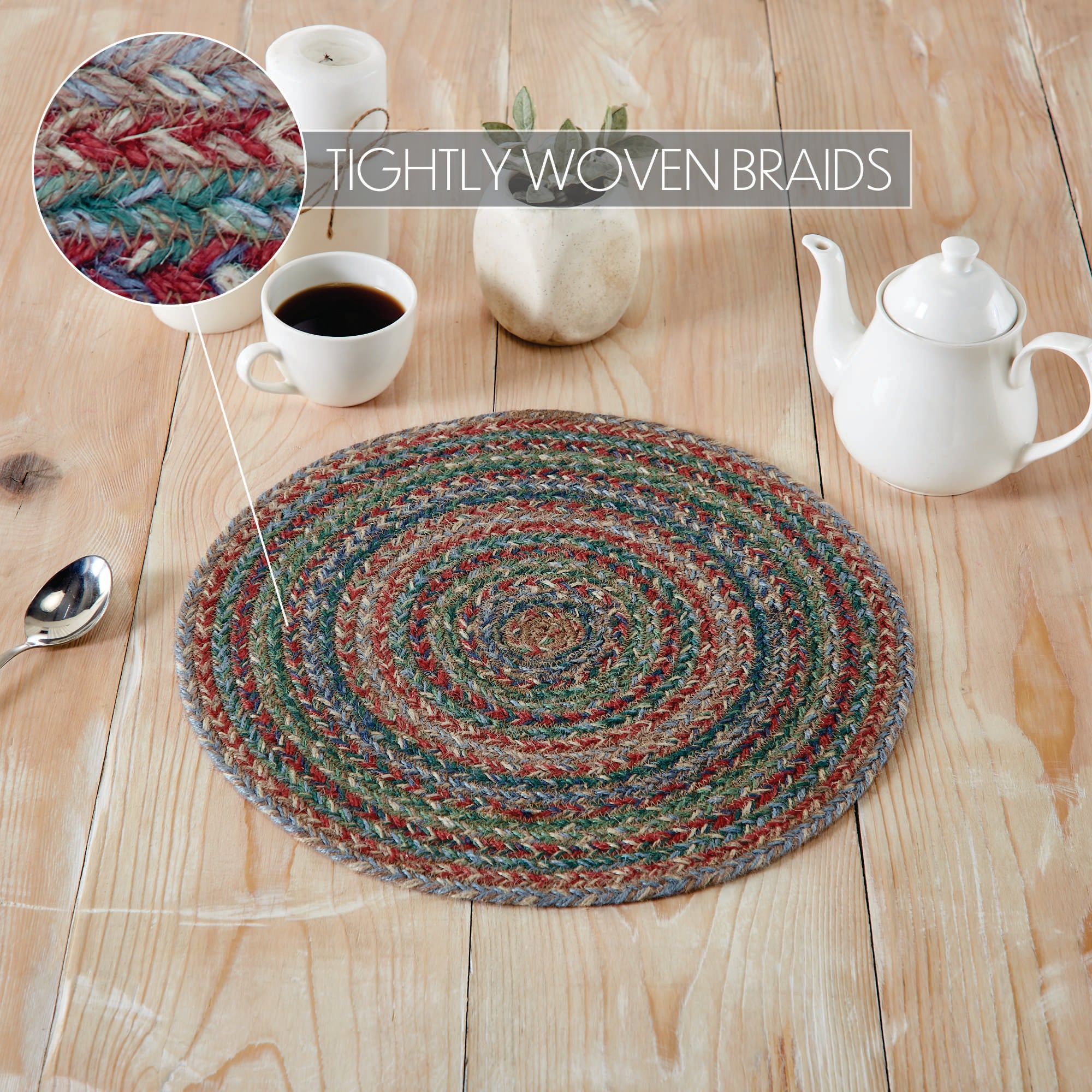 TIGHTLY WOVEN BRAIDS