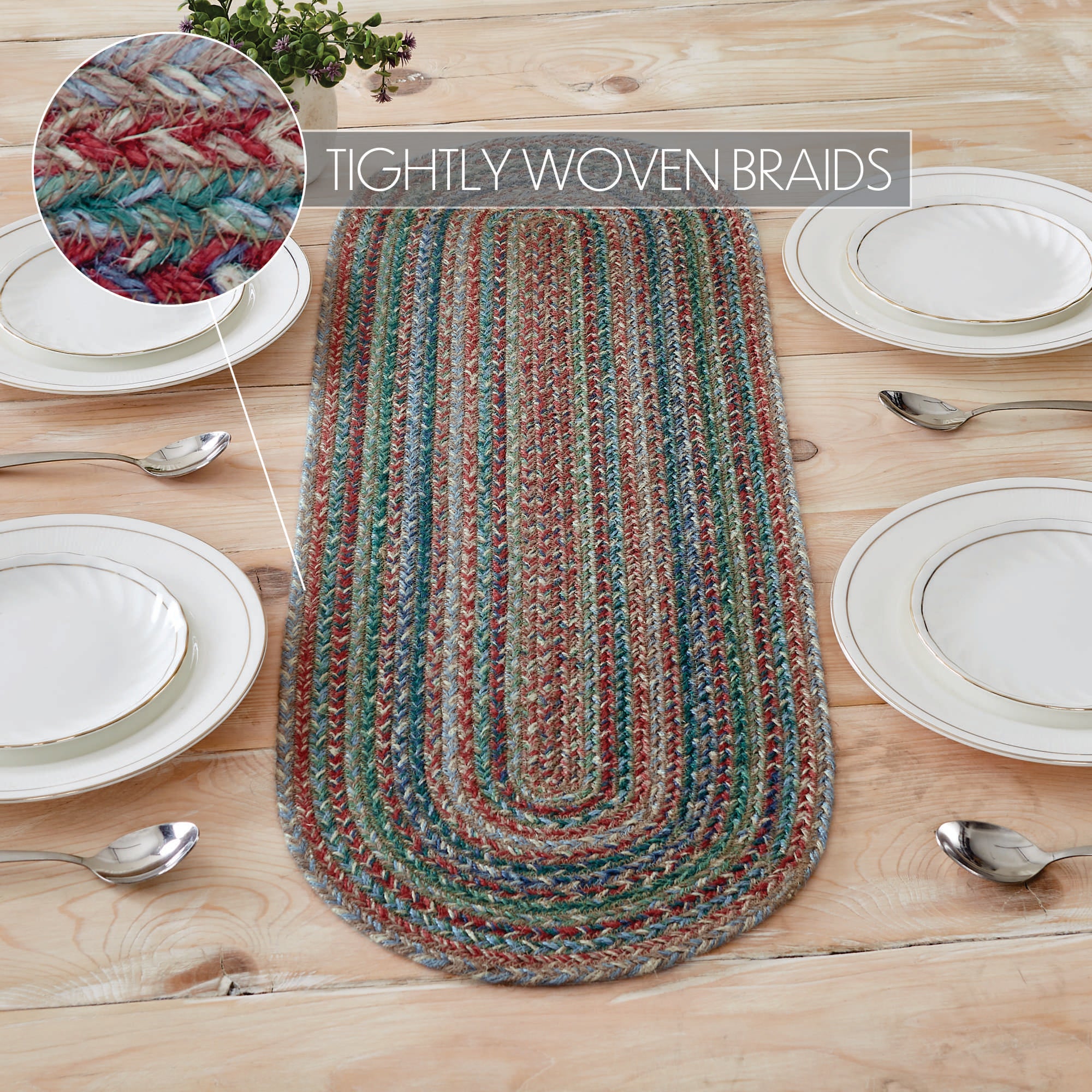 TIGHTLY WOVEN BRAIDS