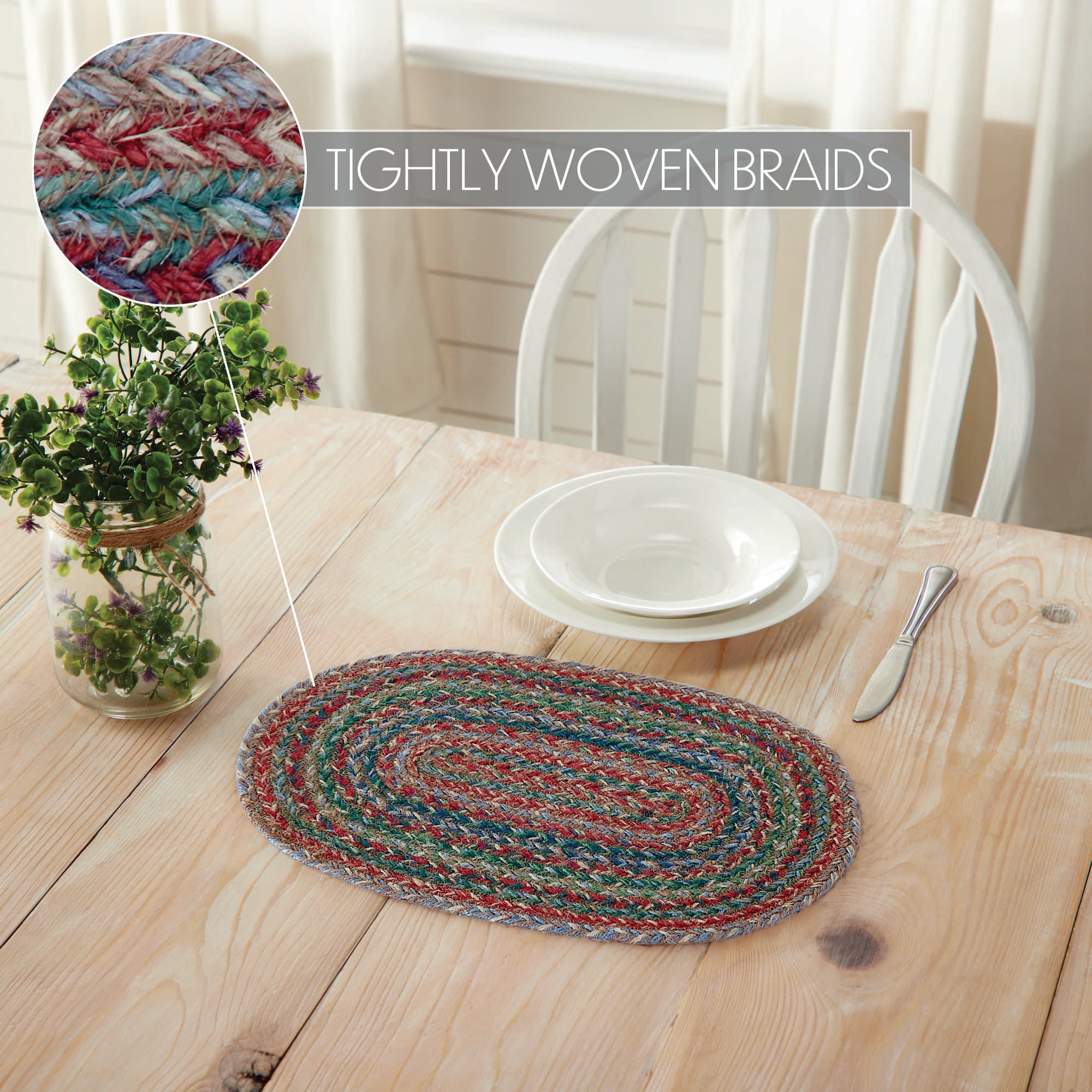 TIGHTLY WOVEN BRAIDS