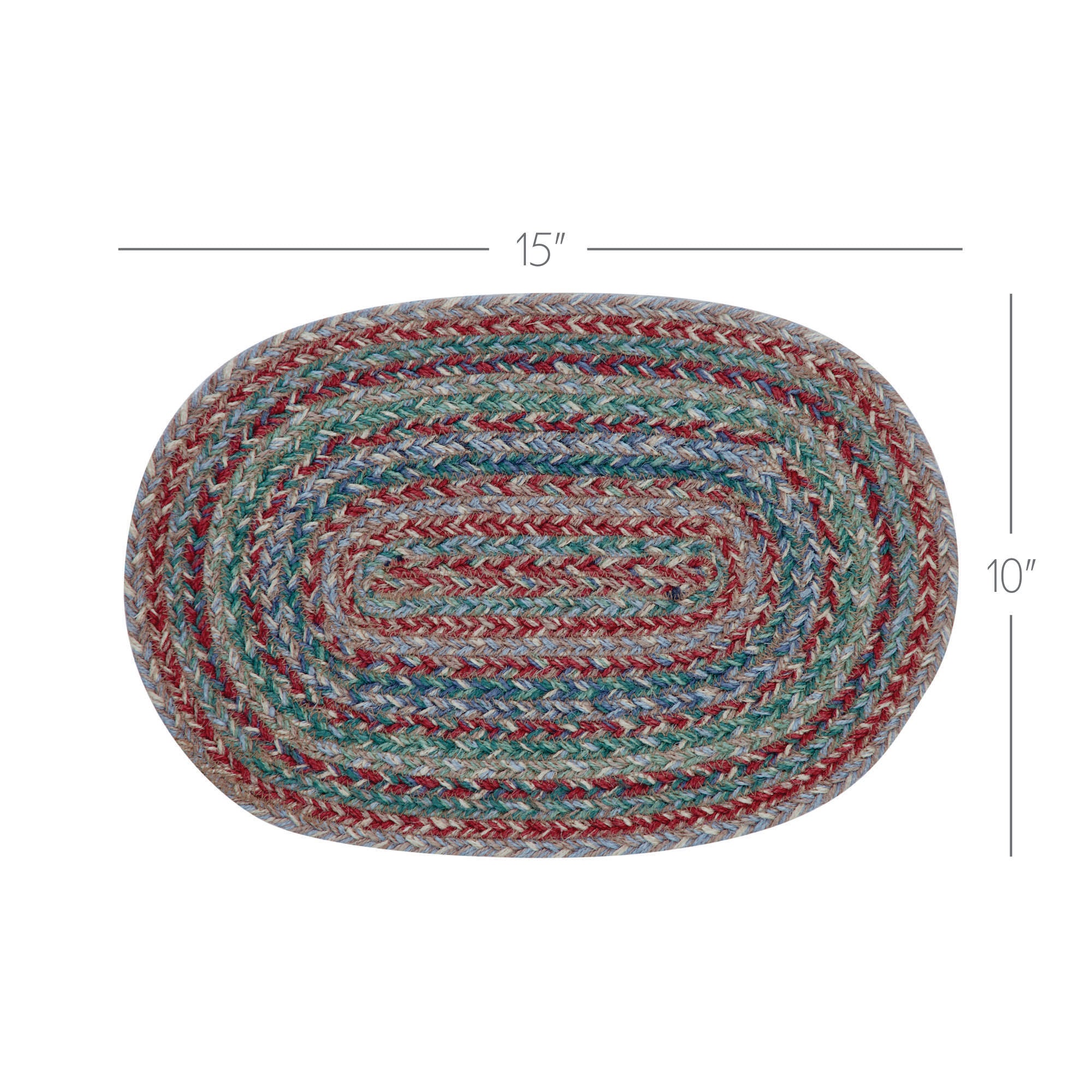 15″

10″