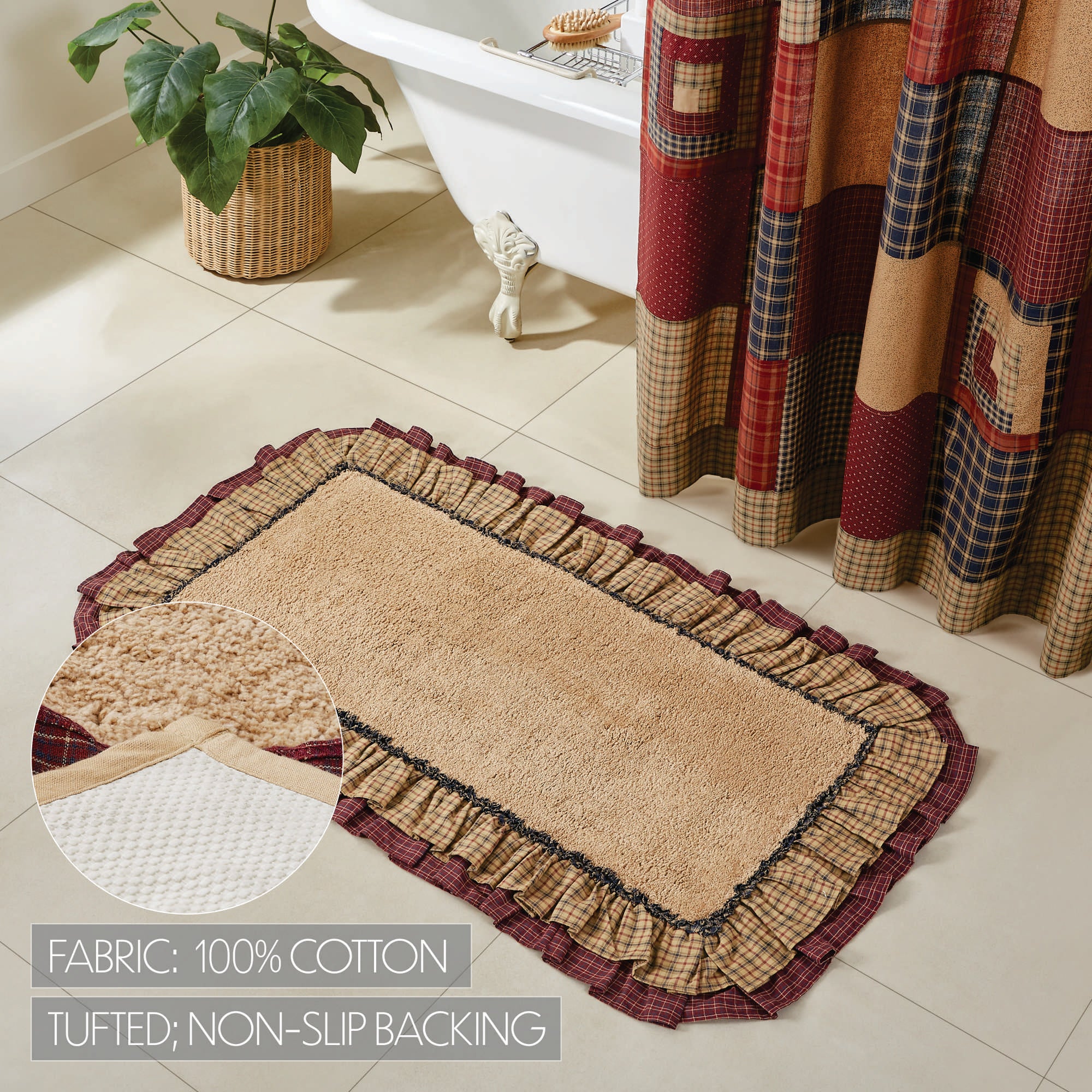 FABRIC: 100% COTTON

TUFTED; NON-SLIP BACKING