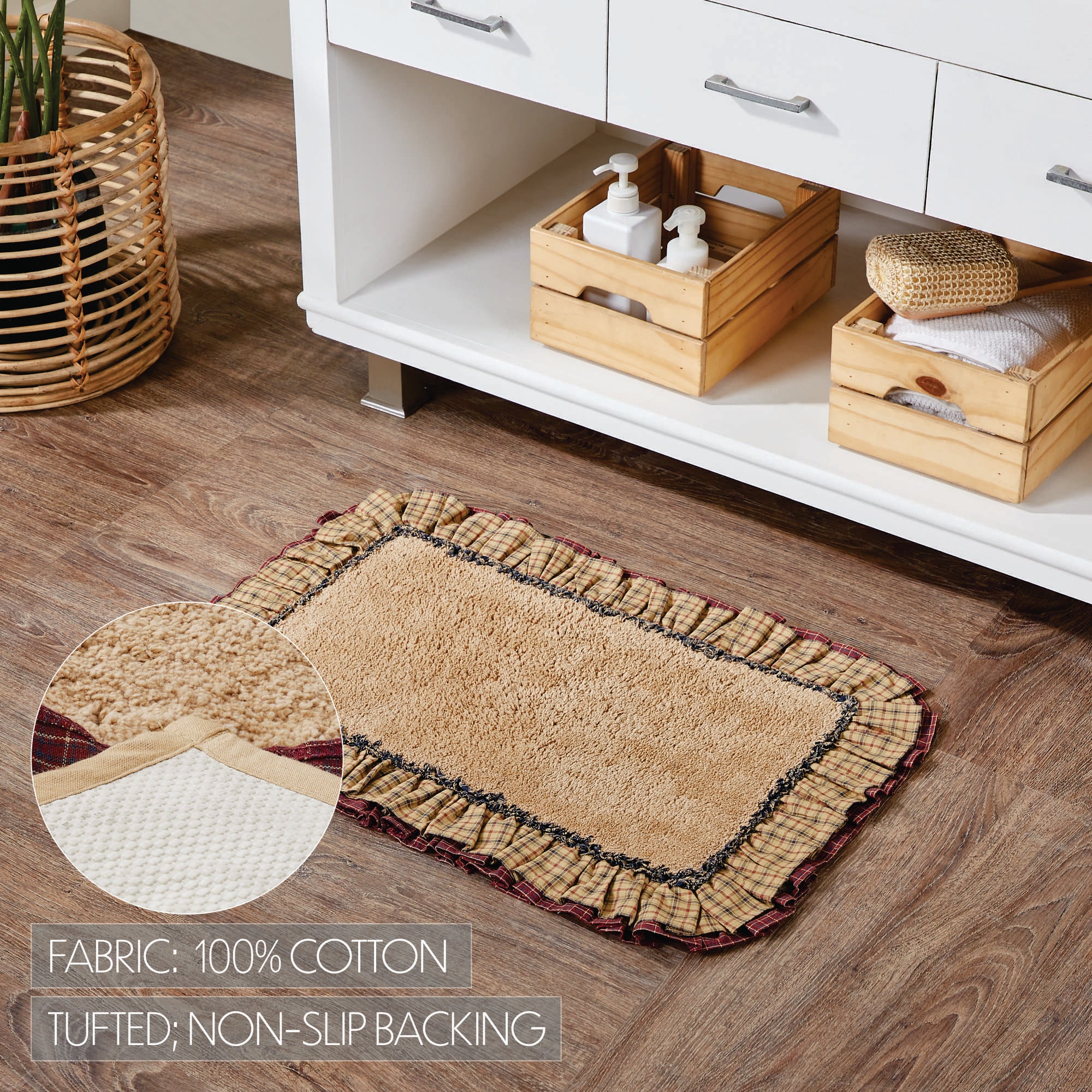 FABRIC: 100% COTTON

TUFTED; NON-SLIP BACKING