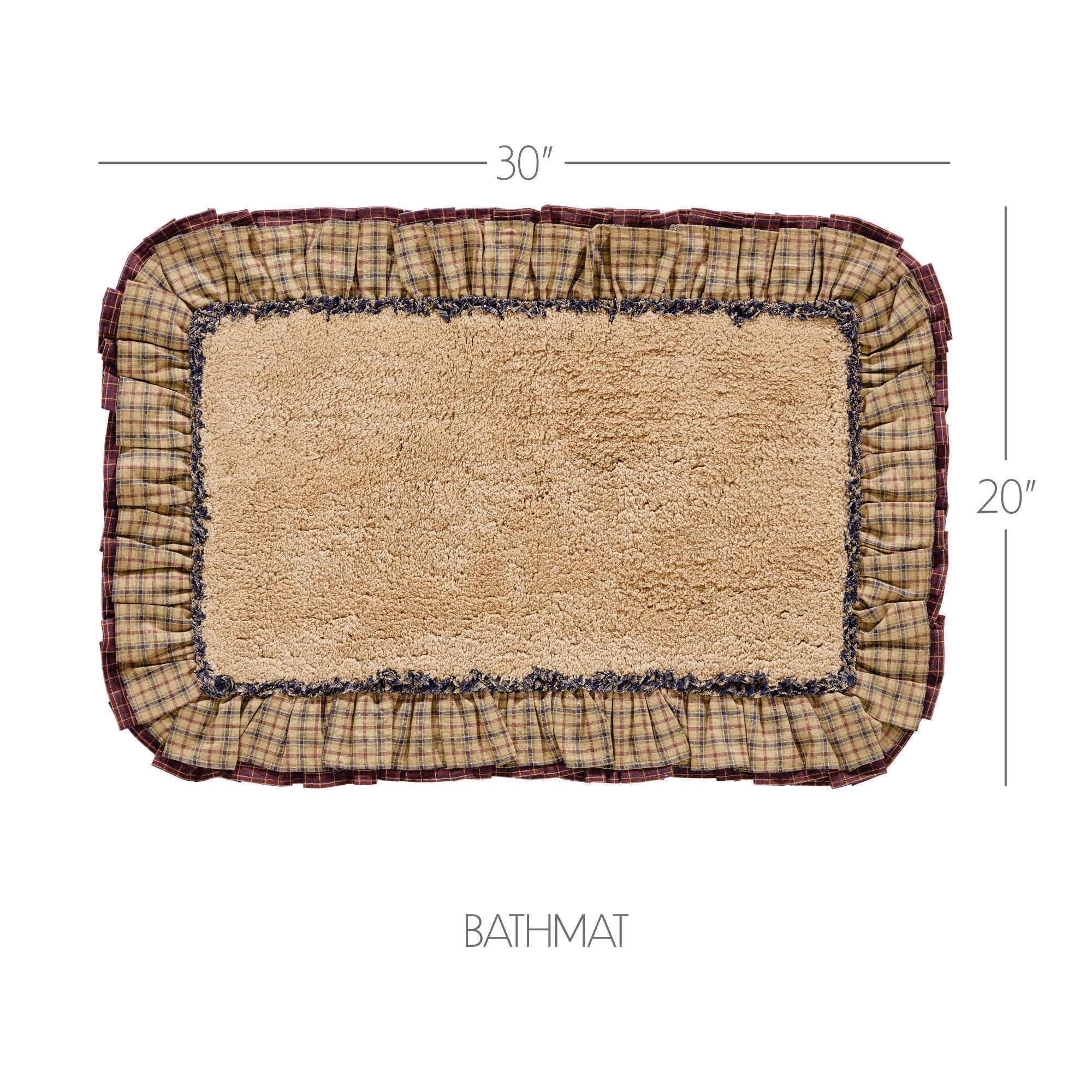 30″

20″

BATHMAT