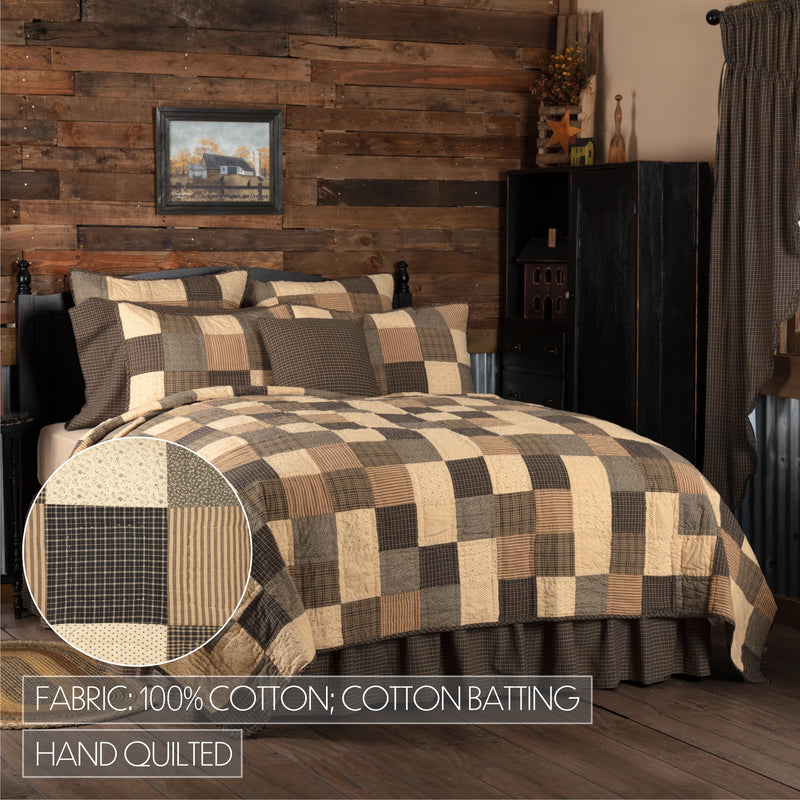 FABRIC: 100% COTTON; COTTON BATTING

HAND QUILTED