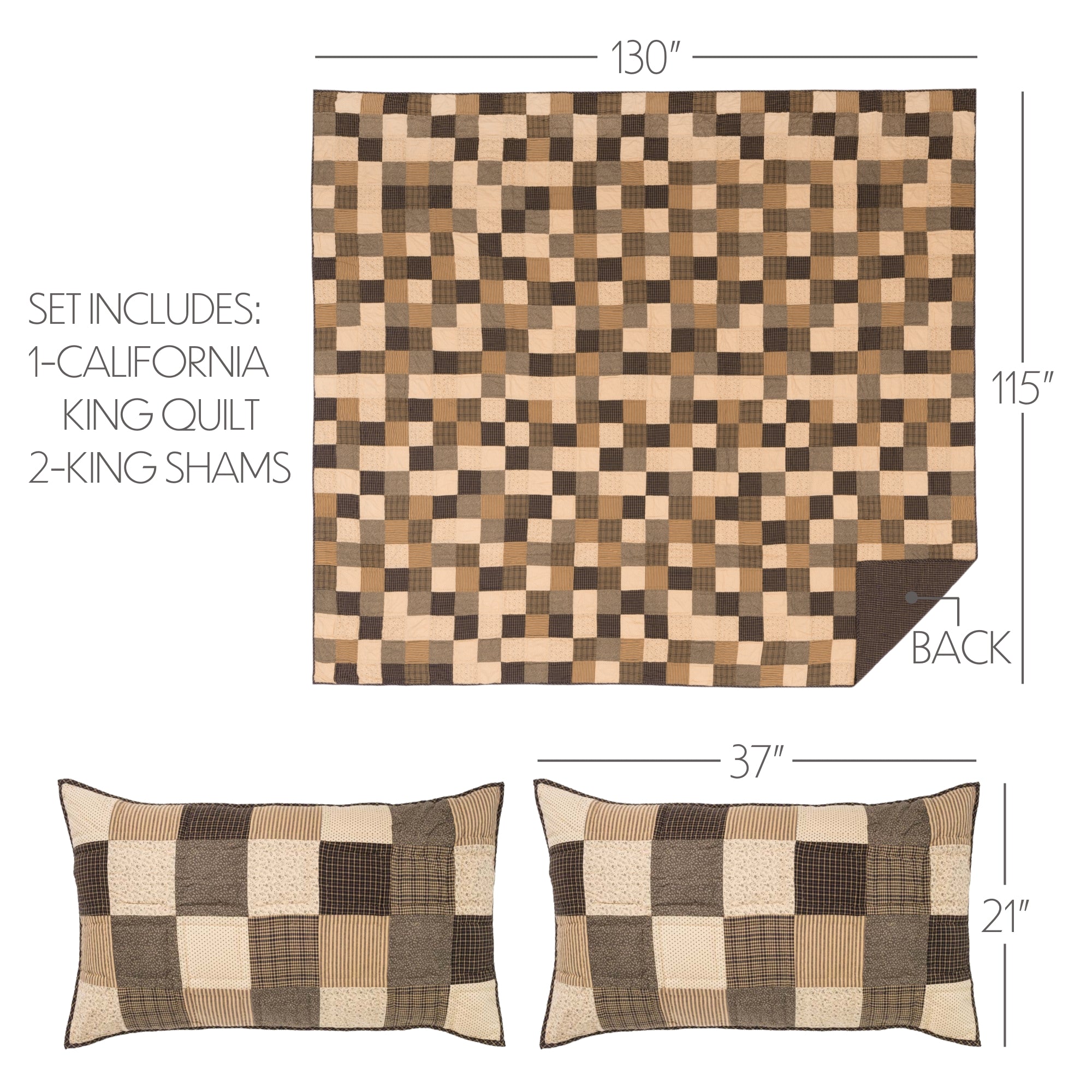 130"

SET INCLUDES:
1-CALIFORNIA KING QUILT
2-KING SHAMS

115"

BACK

37"

21"