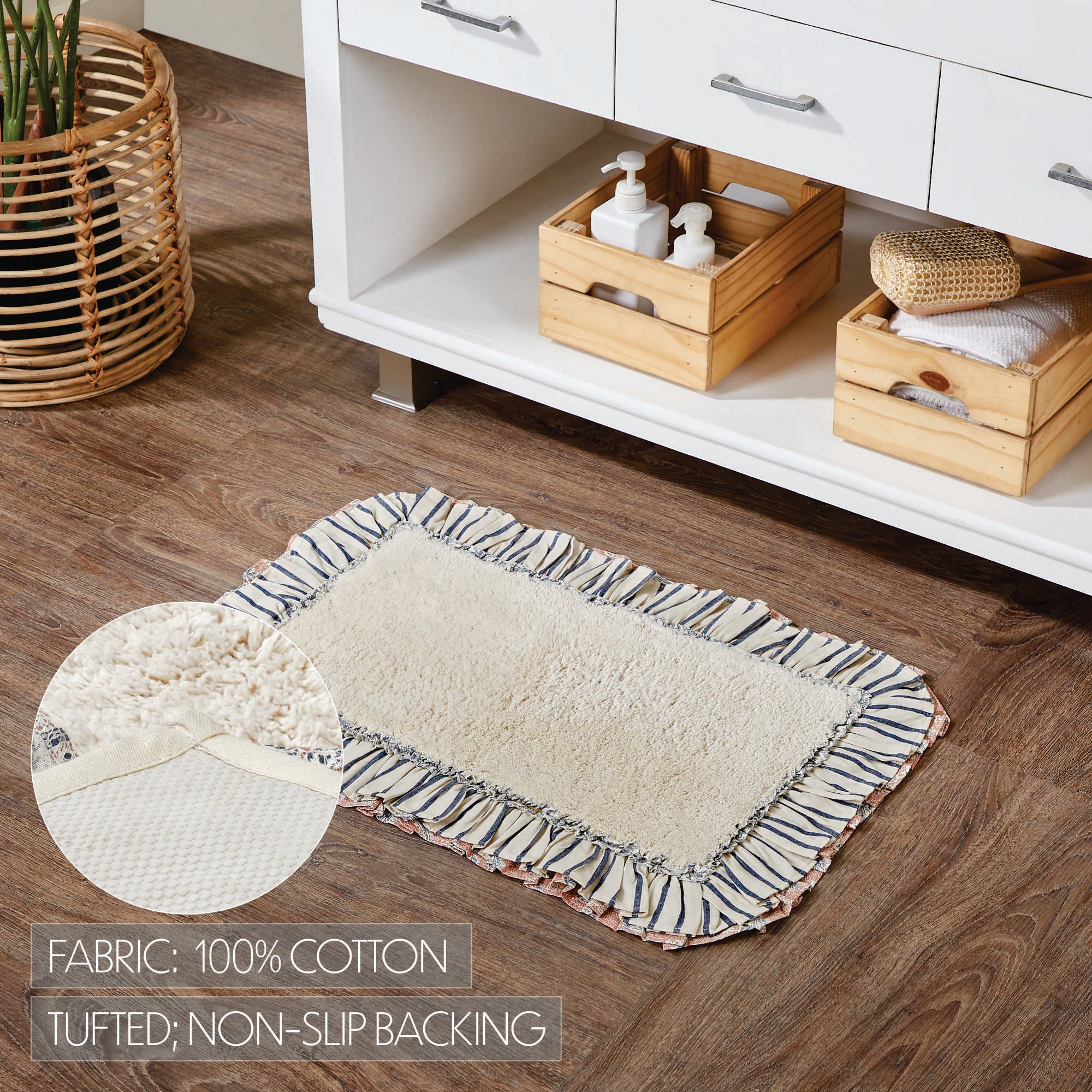 FABRIC: 100% COTTON
TUFTED; NON-SLIP BACKING