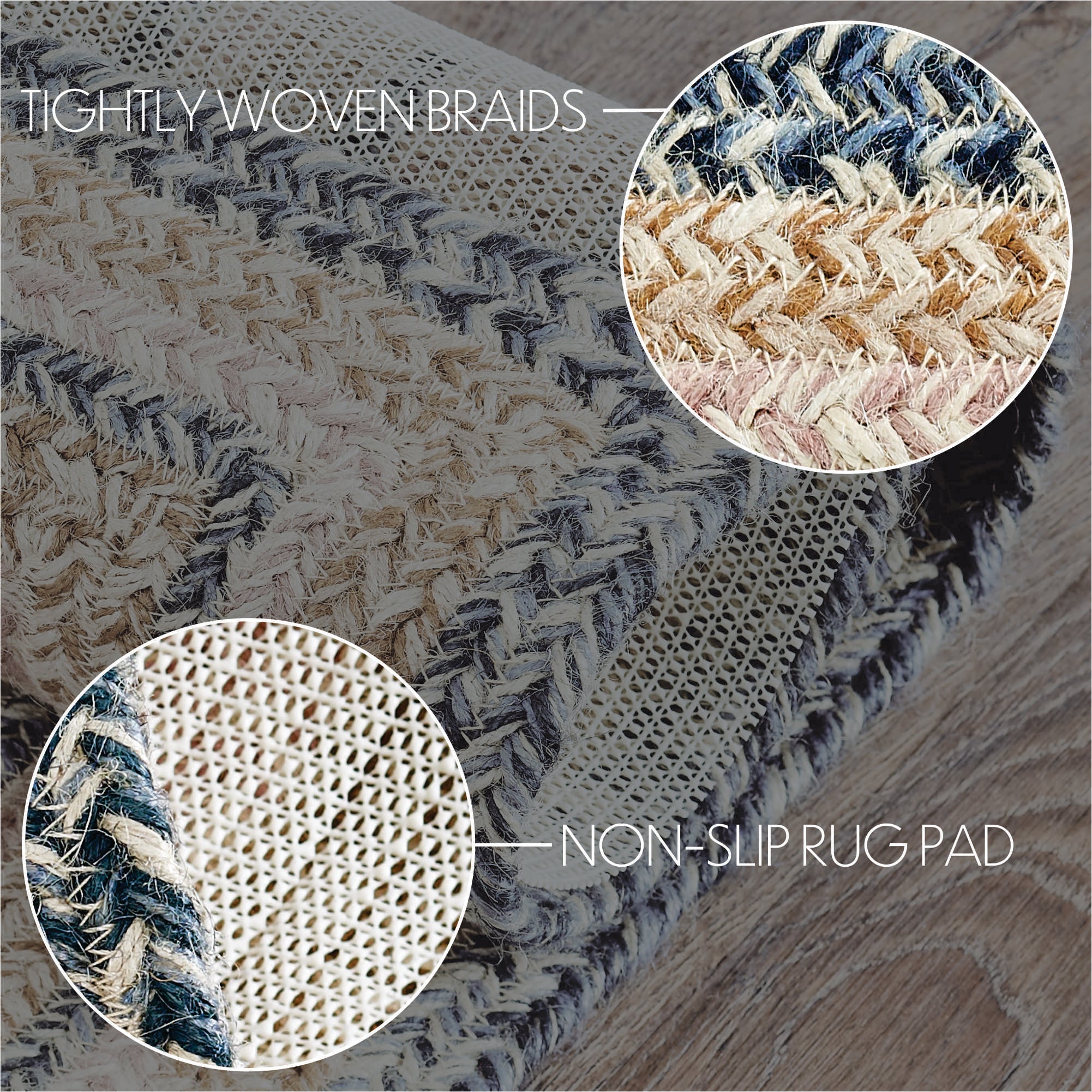 TIGHTLY WOVEN BRAIDS

NON-SLIP RUG PAD