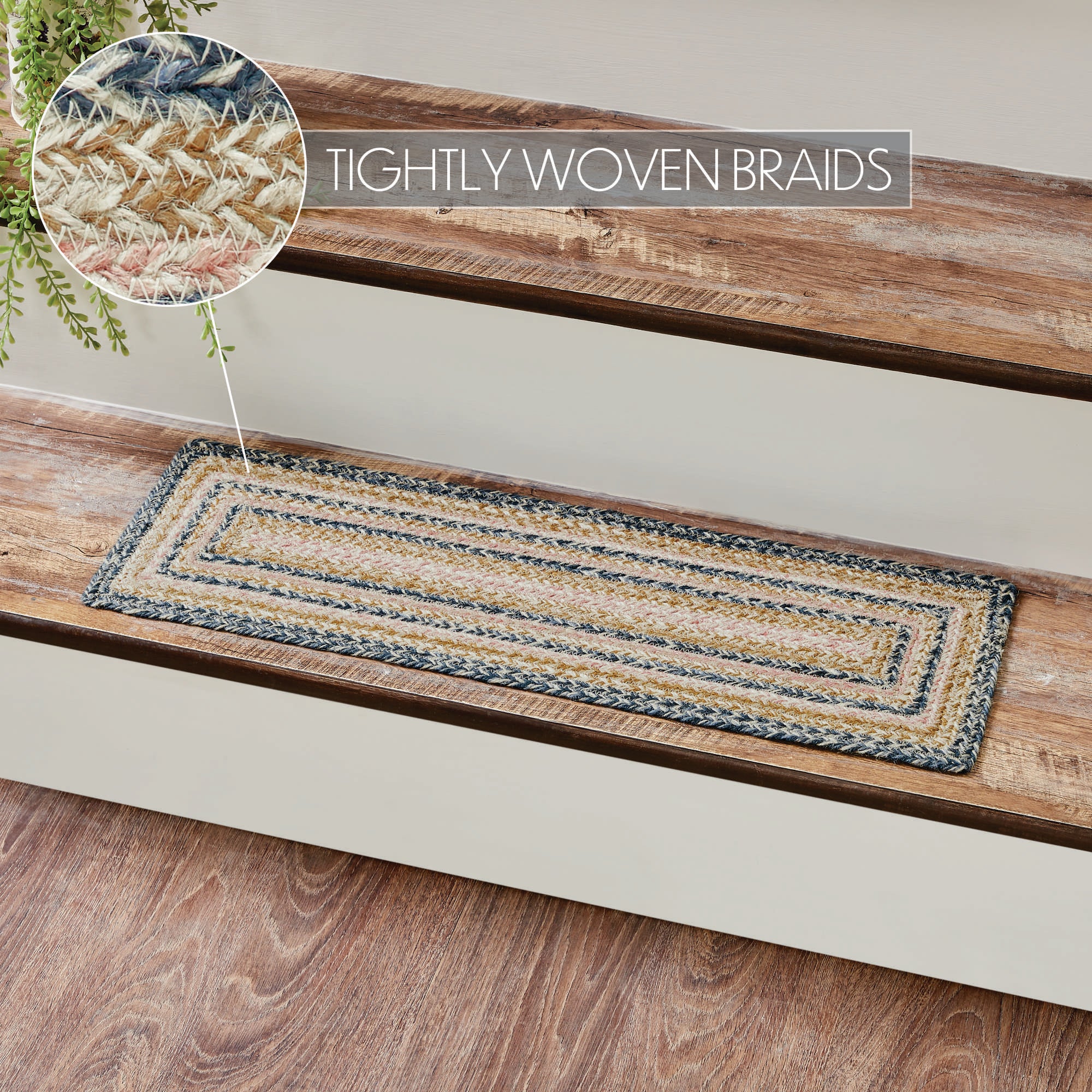 TIGHTLY WOVEN BRAIDS