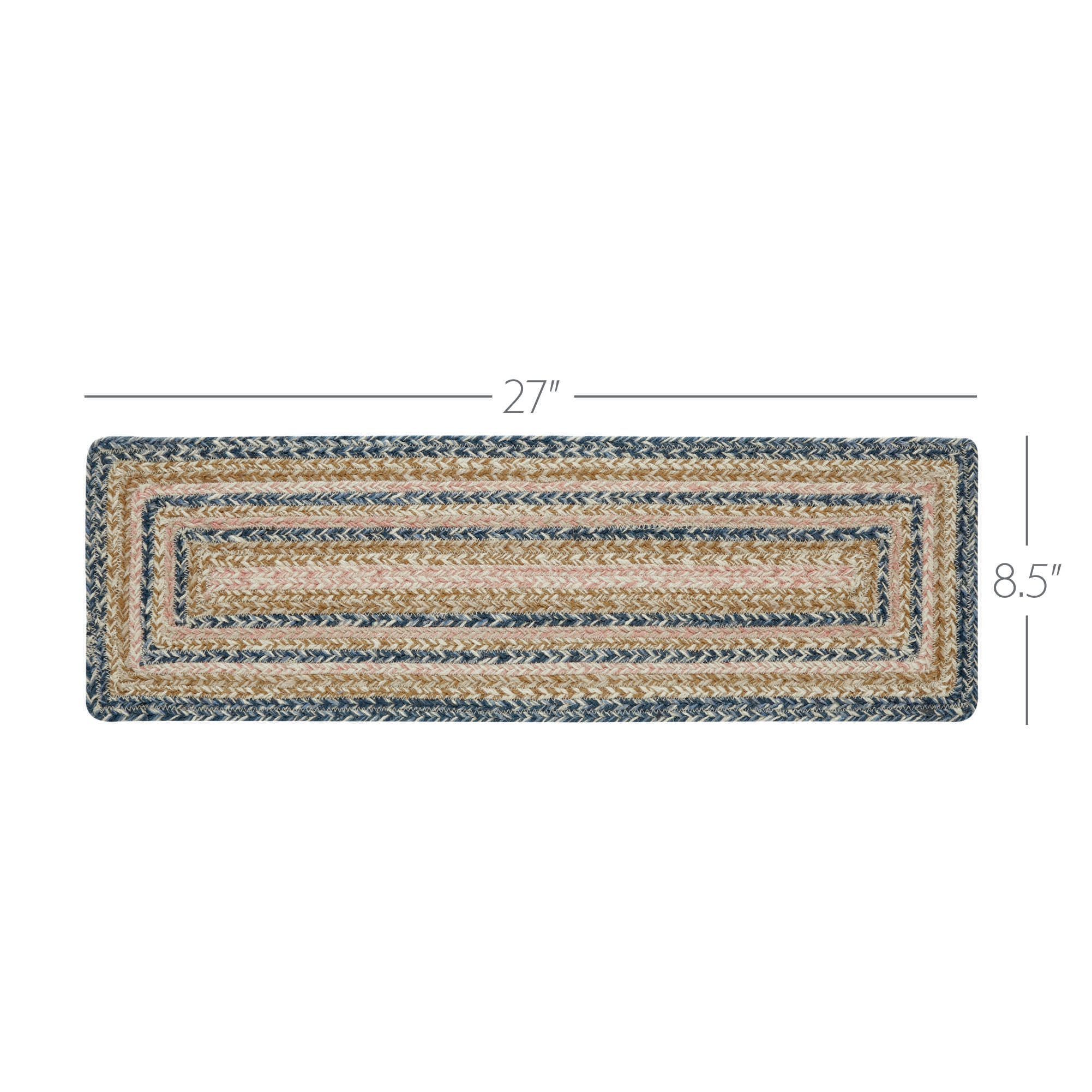 27″

8.5″