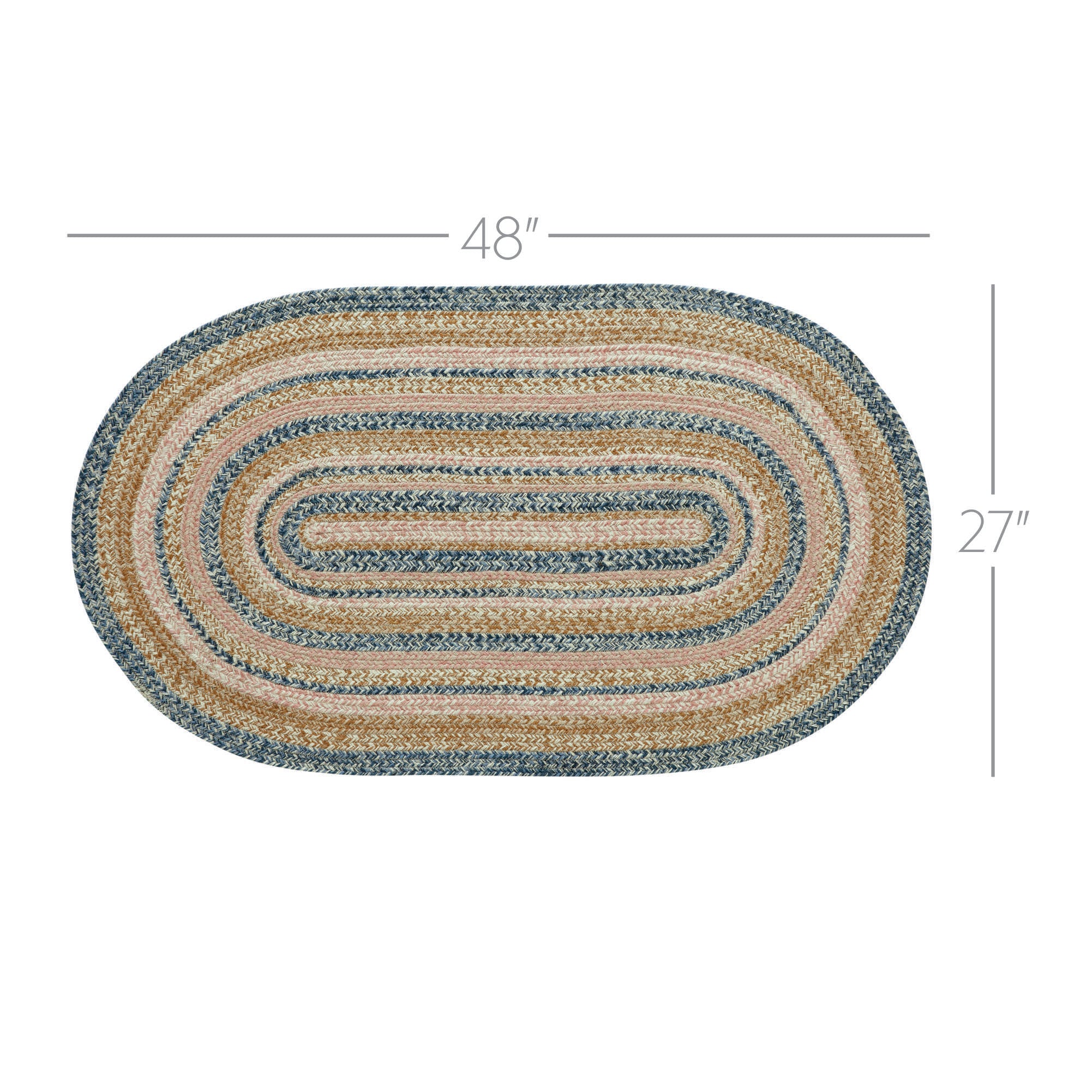 48"

27"