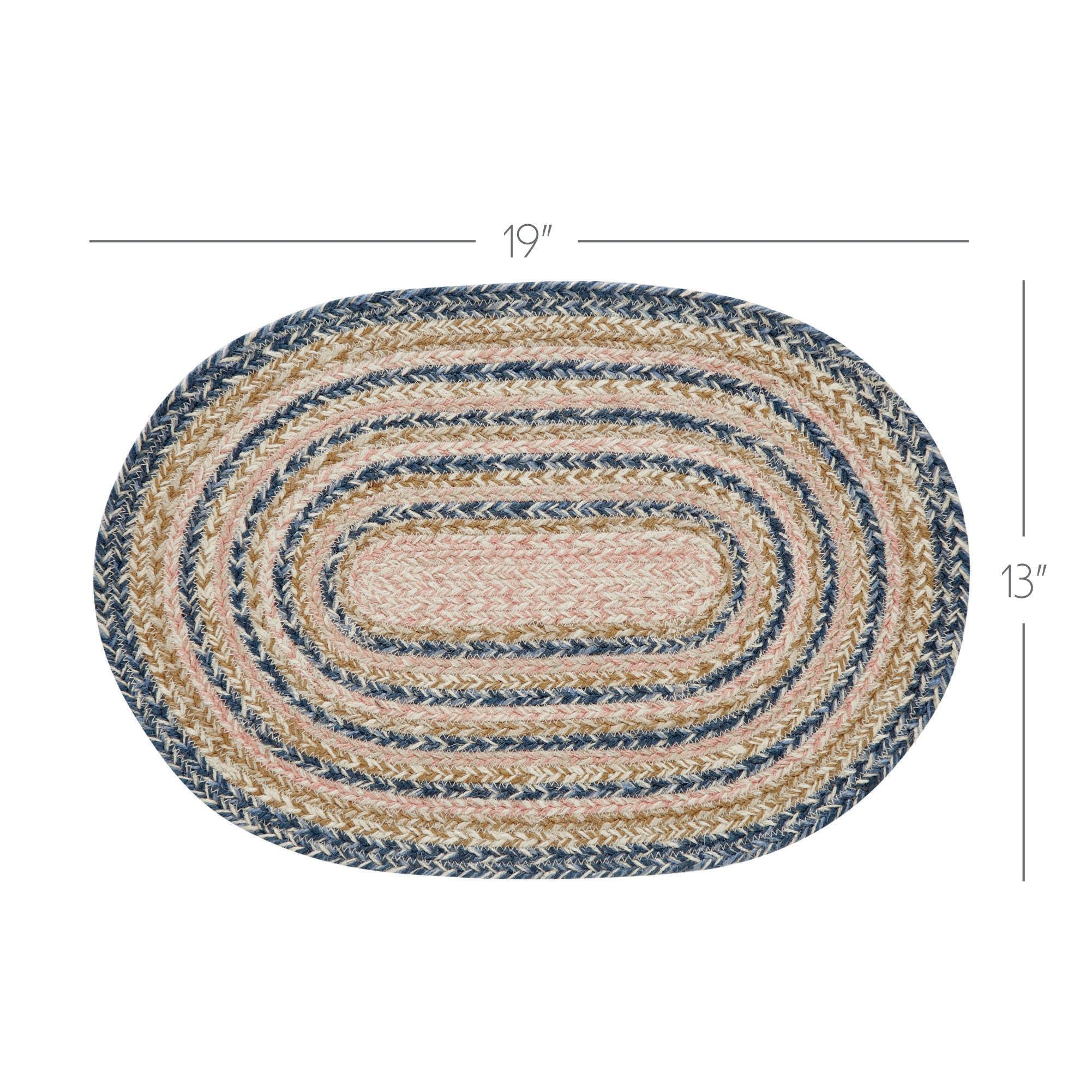 19"

13"