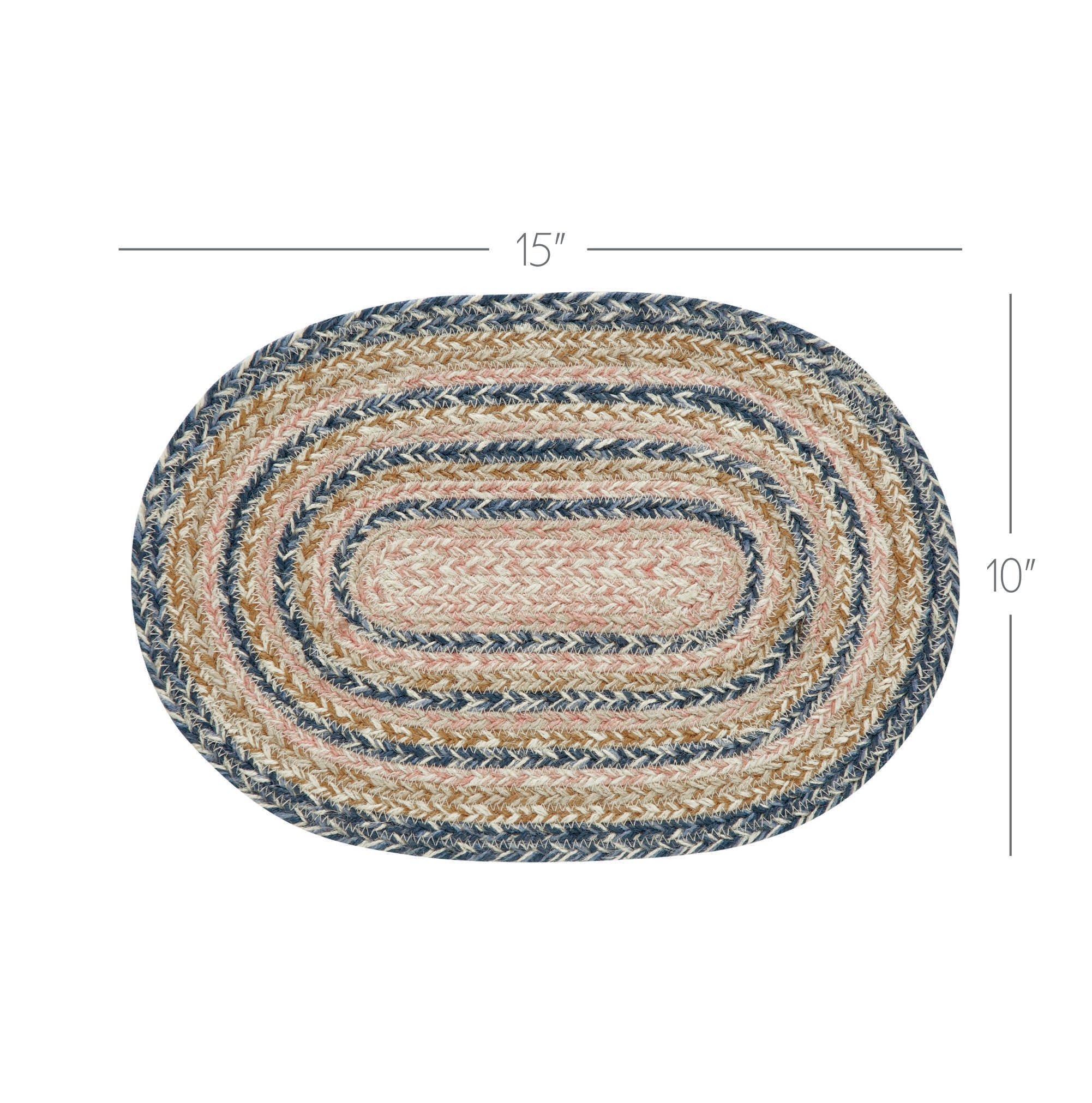 15″

10″